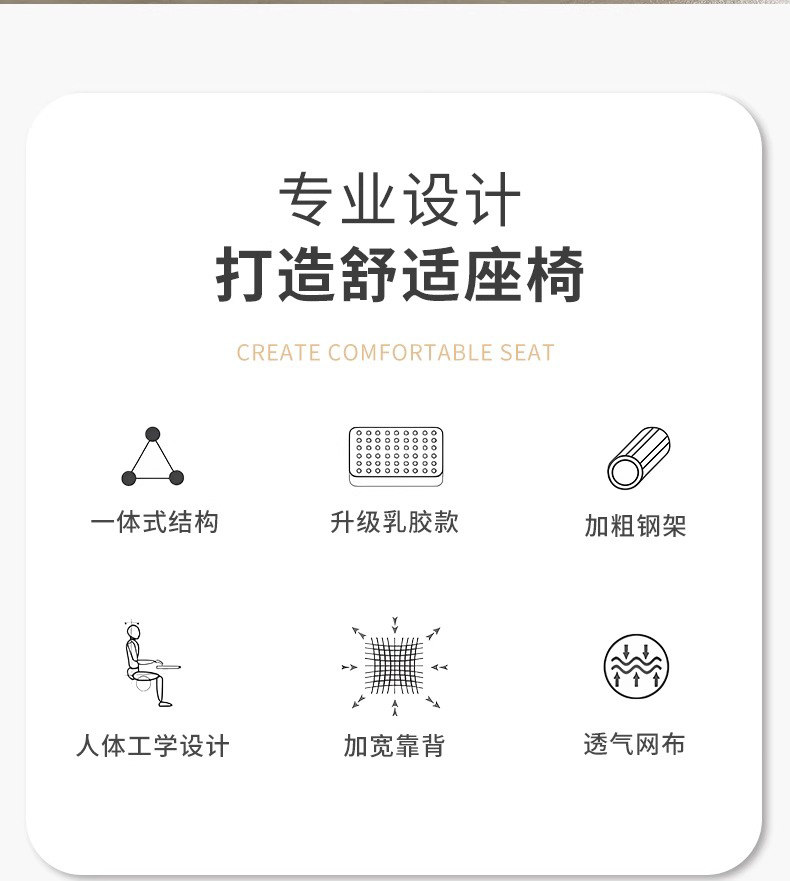 专业设计
打造舒适座椅

CREATE COMFORTABLE SEAT

一体式结构

升级乳胶款

加粗钢架

人体工学设计

加宽靠背

透气网布