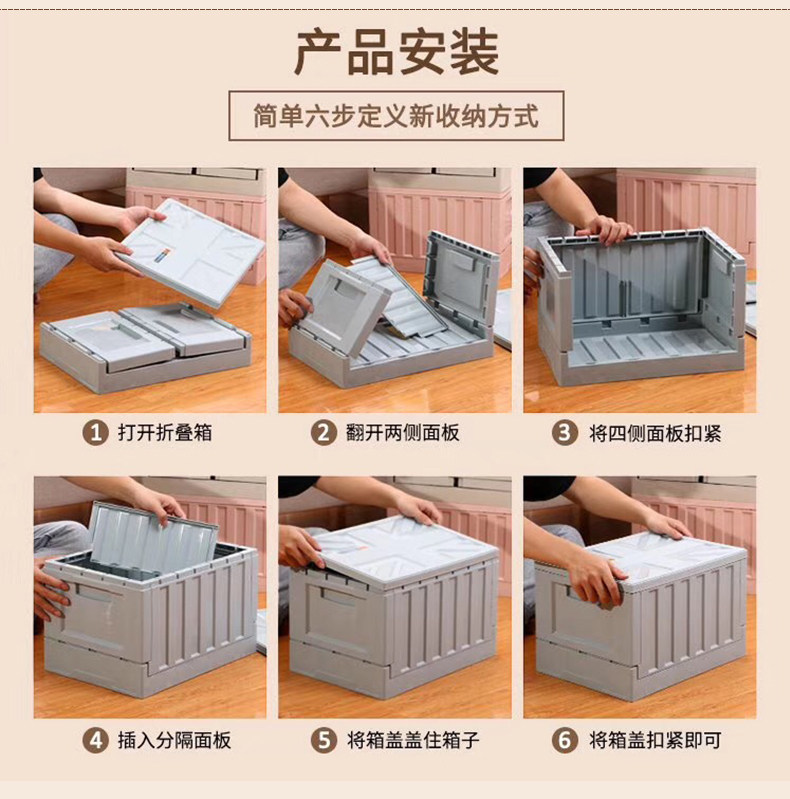 产品安装

简单六步定义新收纳方式

1 打开折叠箱

2 翻开两侧面板

3 将四侧面板扣紧

4 插入分隔面板

5 将箱盖盖住箱子

6 将箱盖扣紧即可