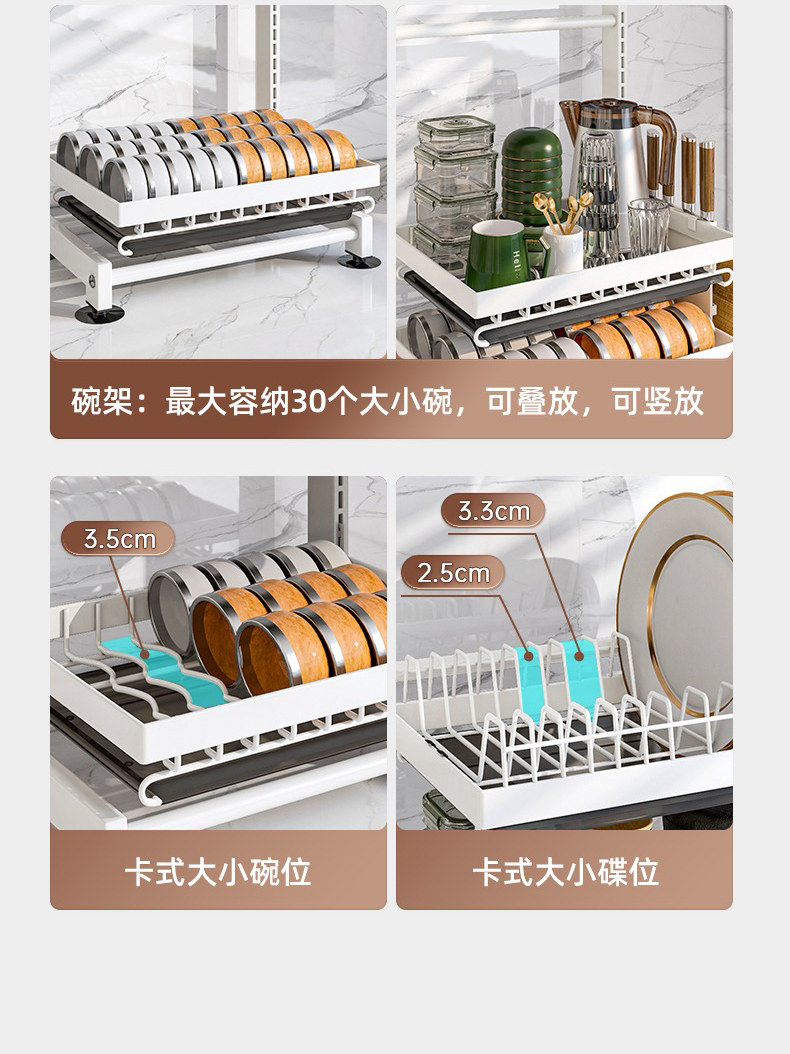 碗架：最大容纳30个大小碗，可叠放，可竖放

3.5cm

卡式大小碗位

3.3cm

2.5cm

卡式大小碟位