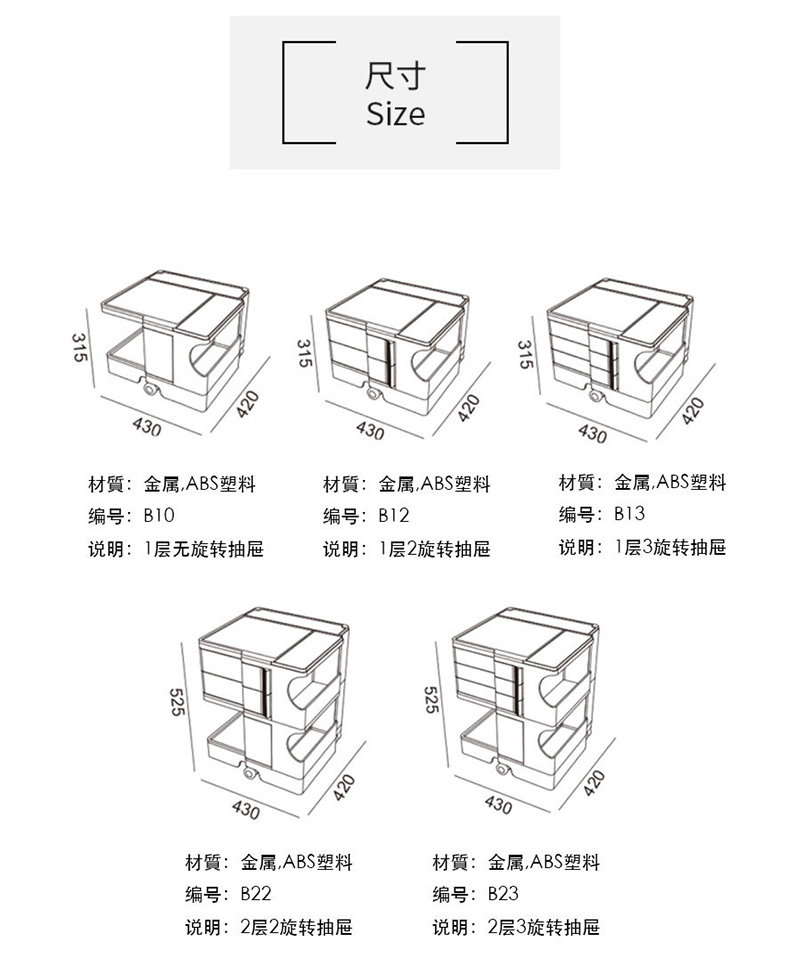 尺寸
Size

315
430
420

材質：金属,ABS塑料
编号：B10
说明：1层无旋转抽屉

315
430
420

材質：金属,ABS塑料
编号：B12
说明：1层2旋转抽屉

315
430
420

材質：金属,ABS塑料
编号：B13
说明：1层3旋转抽屉

525
430
420

材質：金属,ABS塑料
编号：B22
说明：2层2旋转抽屉

525
430
420

材質：金属,ABS塑料
编号：B23
说明：2层3旋转抽屉