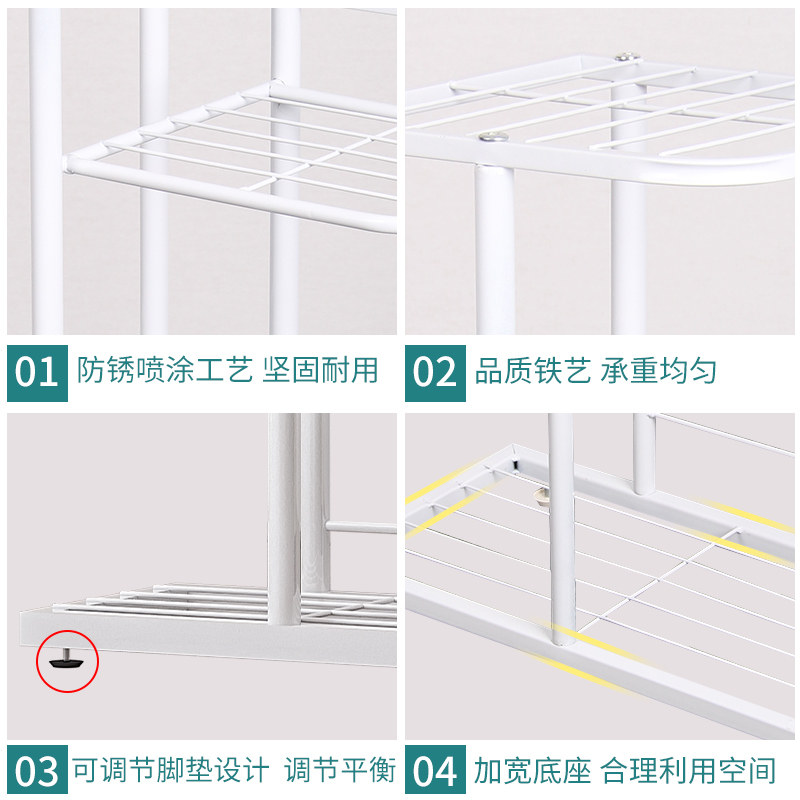 01 防锈喷涂工艺 坚固耐用

02 品质铁艺 承重均匀

03 可调节脚垫设计 调节平衡

04 加宽底座 合理利用空间