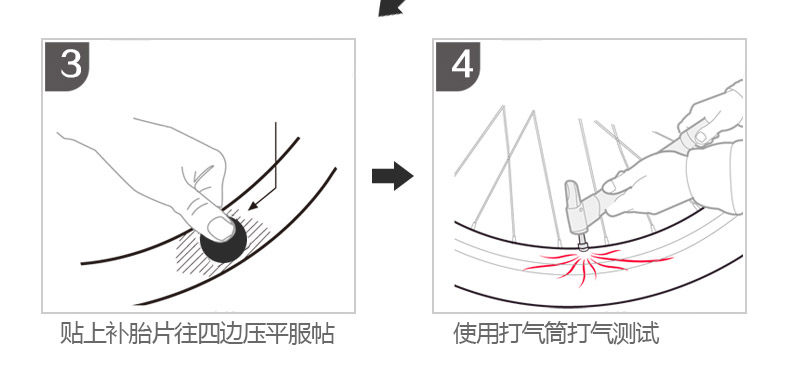 3

贴上补胎片往四边压平服帖

4

使用打气筒打气测试