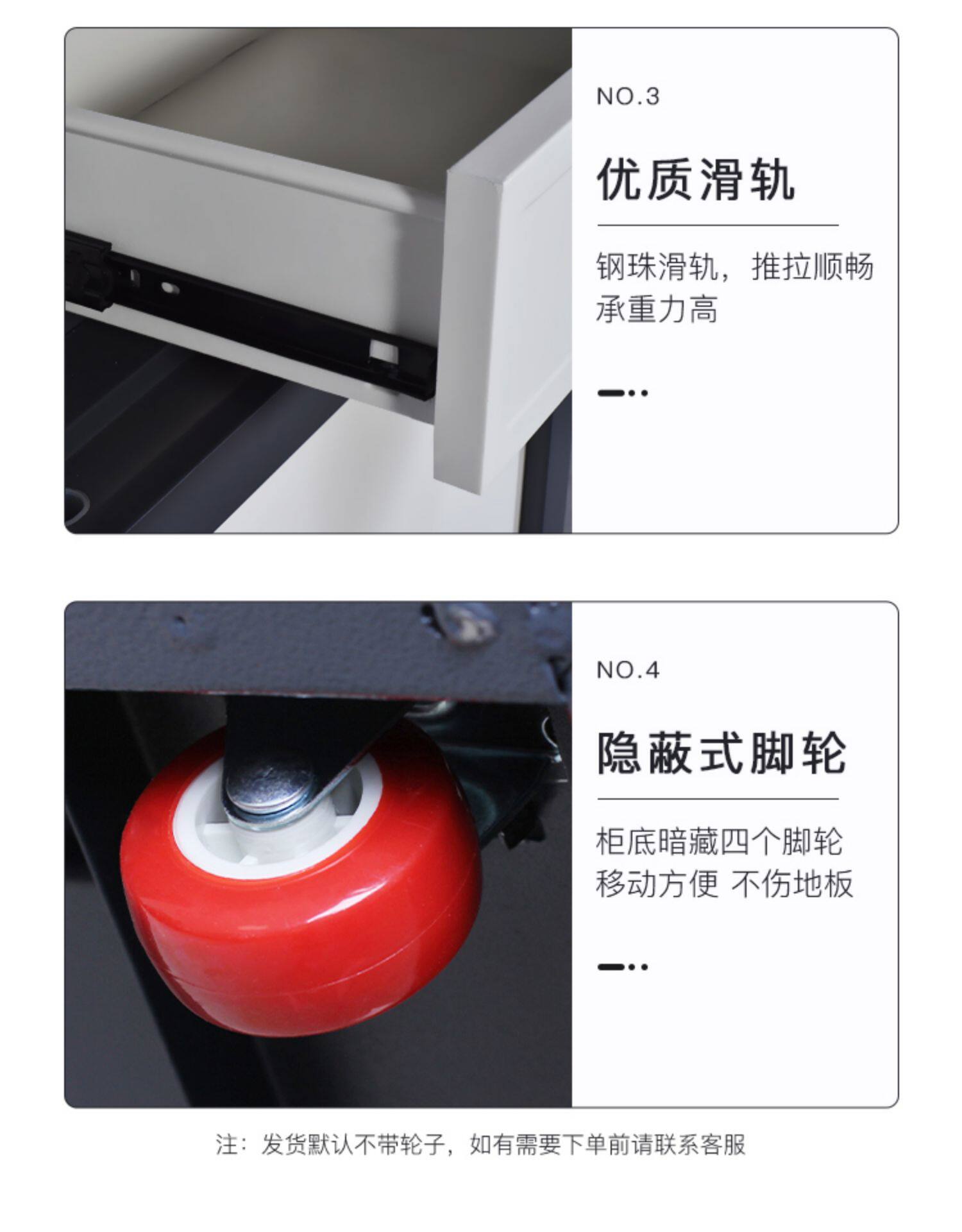 NO.3

优质滑轨

钢珠滑轨，推拉顺畅
承重力高

NO.4

隐蔽式脚轮

柜底暗藏四个脚轮
移动方便 不伤地板

注：发货默认不带轮子，如有需要下单前请联系客服