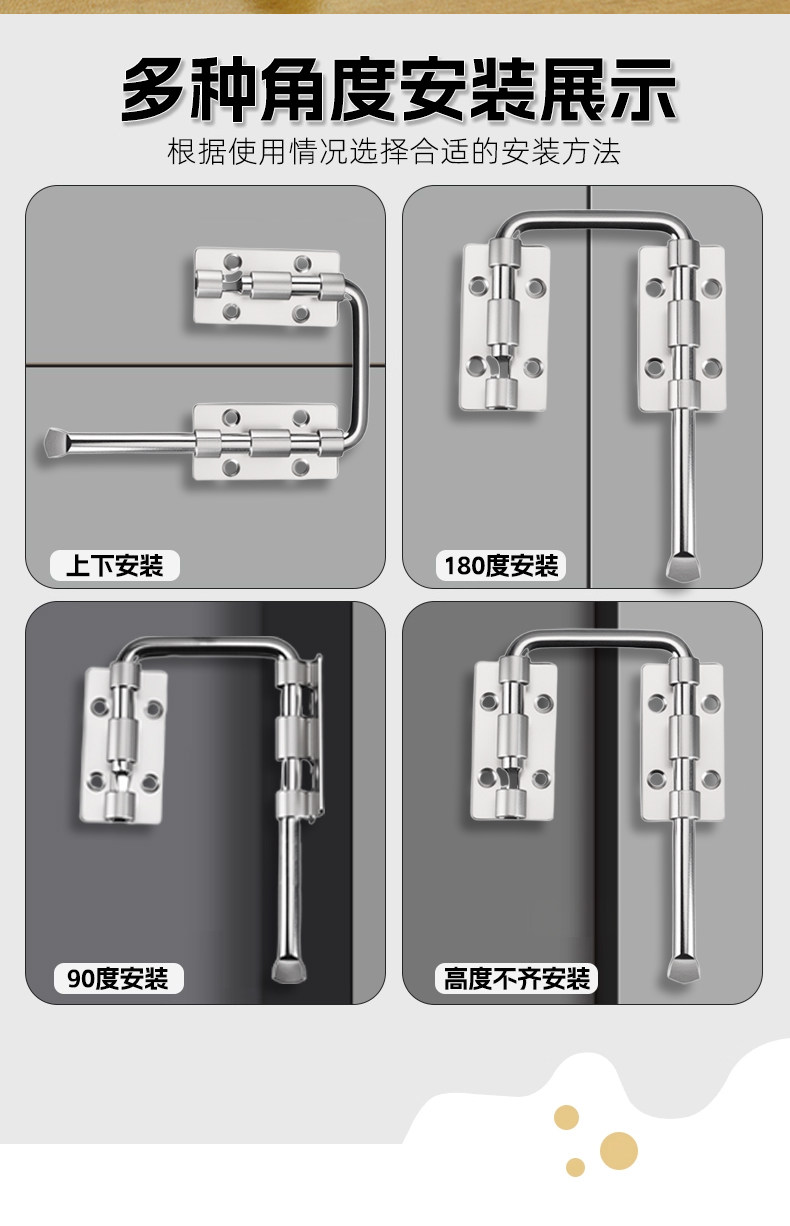 多种角度安装展示

根据使用情况选择合适的安装方法

上下安装

180度安装

90度安装

高度不齐安装