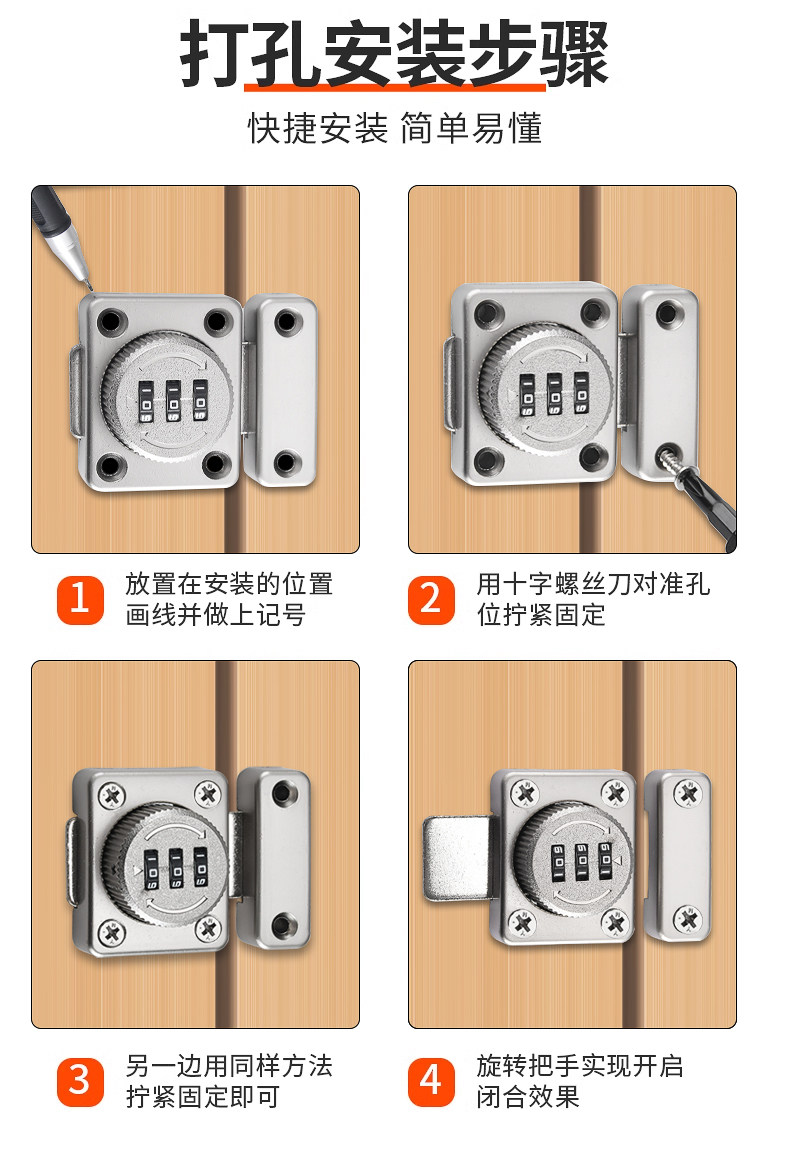 打孔安装步骤

快捷安装 简单易懂

1 放置在安装的位置画线并做上记号

2 用十字螺丝刀对准孔位拧紧固定

3 另一边用同样方法拧紧固定即可

4 旋转把手实现开启闭合效果