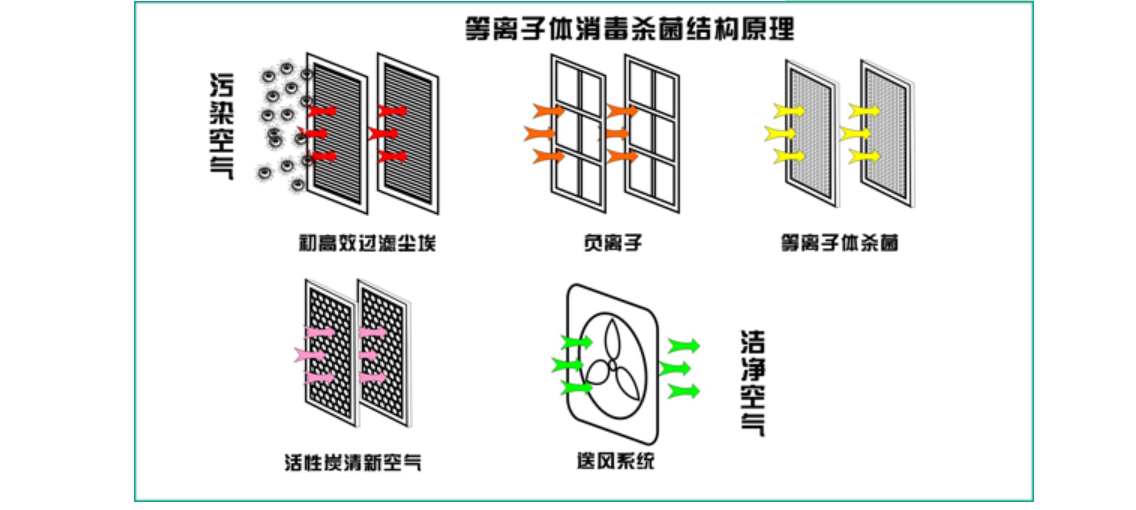 等离子体消毒杀菌结构原理

污染空气

初高效过滤尘埃

负离子

等离子体杀菌

活性炭清新空气

送风系统

洁净空气