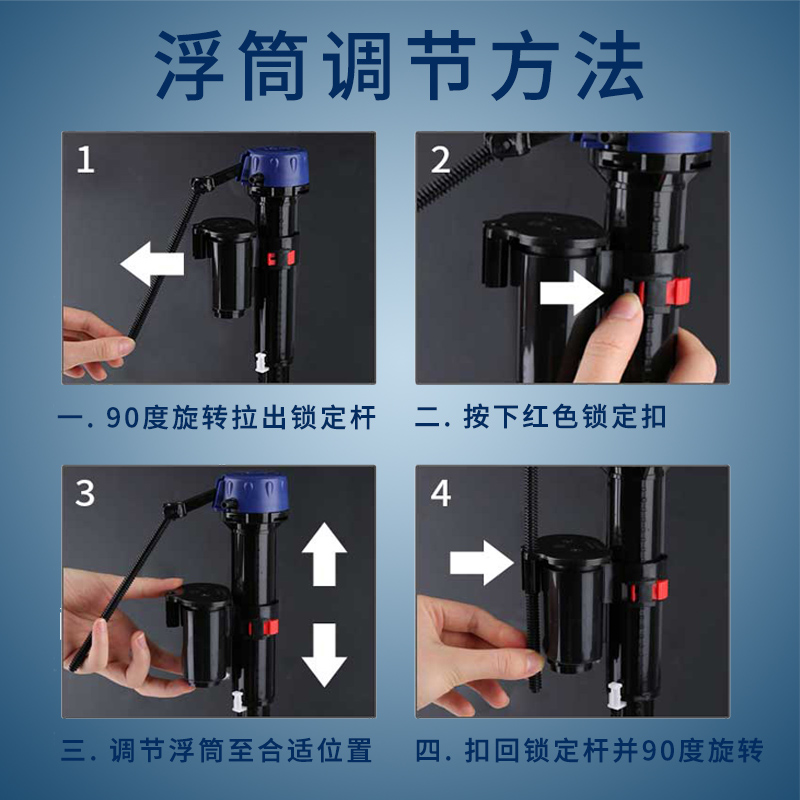 浮筒调节方法

1

一. 90度旋转拉出锁定杆

2

二. 按下红色锁定扣

3

三. 调节浮筒至合适位置

4

四. 扣回锁定杆并90度旋转