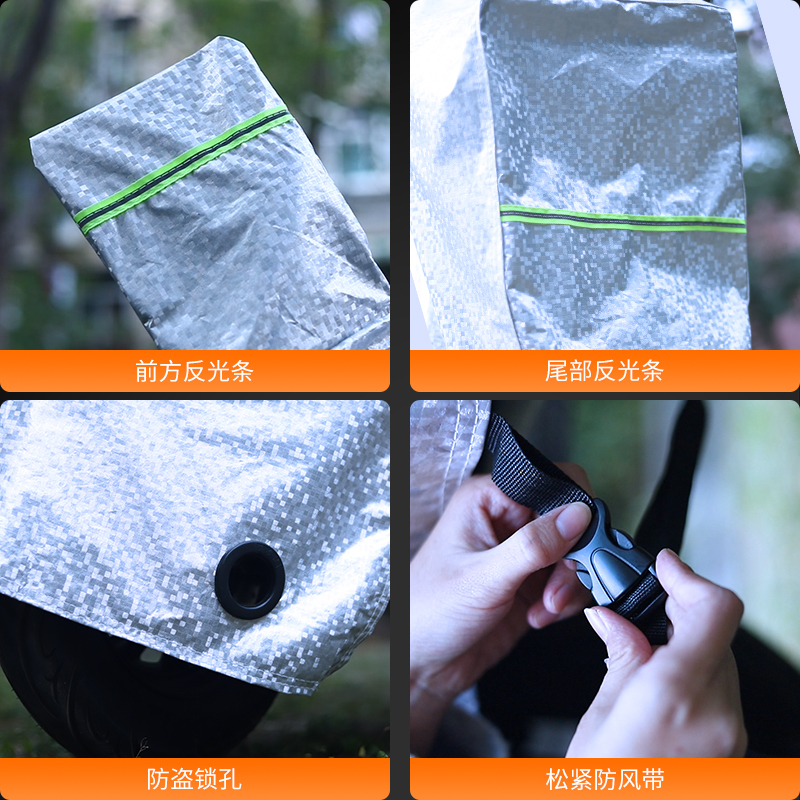 前方反光条

尾部反光条

防盗锁孔

松紧防风带