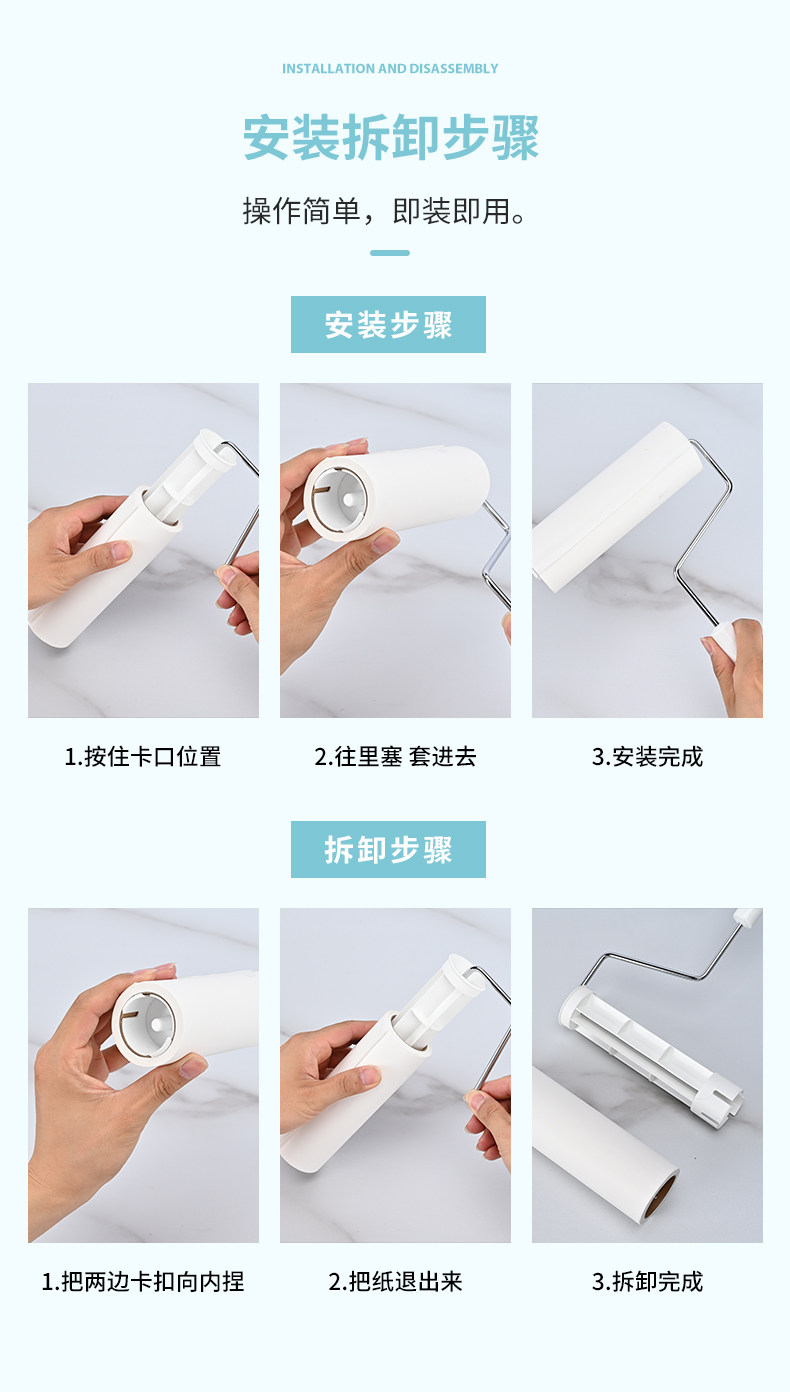 INSTALLATION AND DISASSEMBLY

安装拆卸步骤

操作简单，即装即用。

安装步骤

1.按住卡口位置

2.往里塞 套进去

3.安装完成

拆卸步骤

1.把两边卡扣向内捏

2.把纸退出来

3.拆卸完成