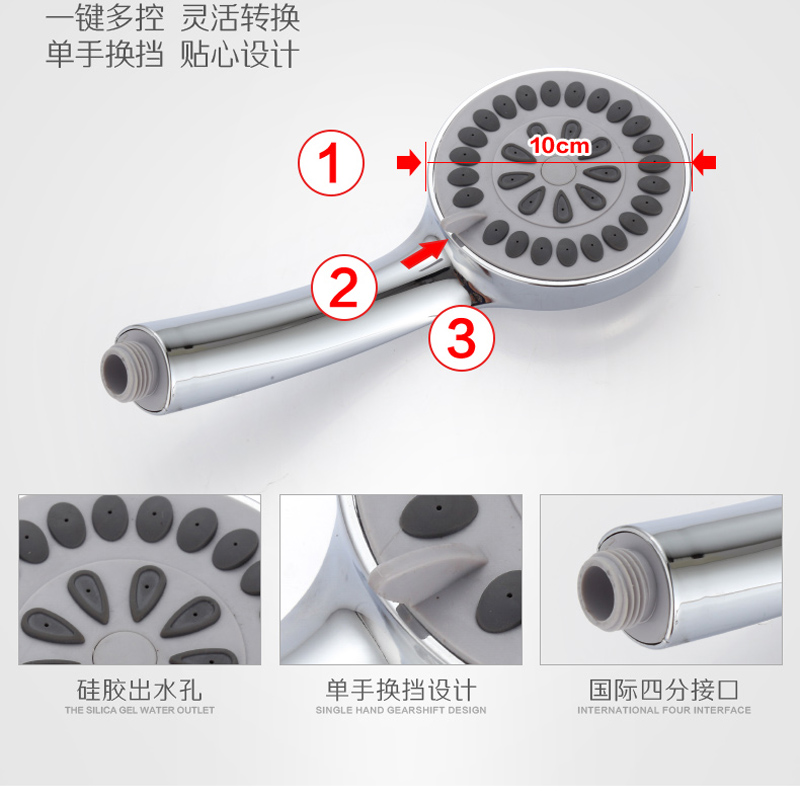 一键多控 灵活转换
单手换挡 贴心设计

1

10cm

2

3

硅胶出水孔
THE SILICA GEL WATER OUTLET

单手换挡设计
SINGLE HAND GEARSHIFT DESIGN

国际四分接口
INTERNATIONAL FOUR INTERFACE