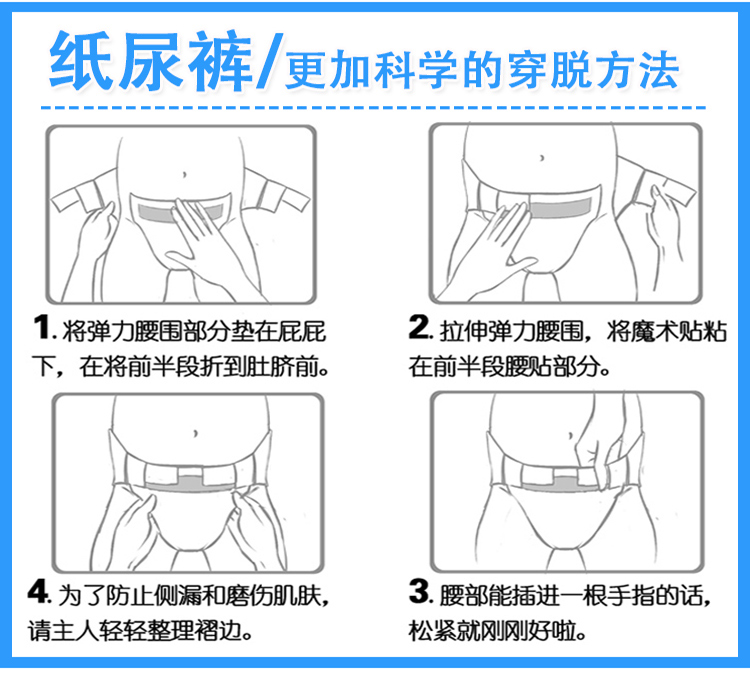 纸尿裤/更加科学的穿脱方法

1. 将弹力腰围部分垫在屁屁下，在将前半段折到肚脐前。

2. 拉伸弹力腰围，将魔术贴粘在前半段腰贴部分。

4. 为了防止侧漏和磨伤肌肤，请主人轻轻整理褶边。

3. 腰部能插进一根手指的话，松紧就刚刚好啦。