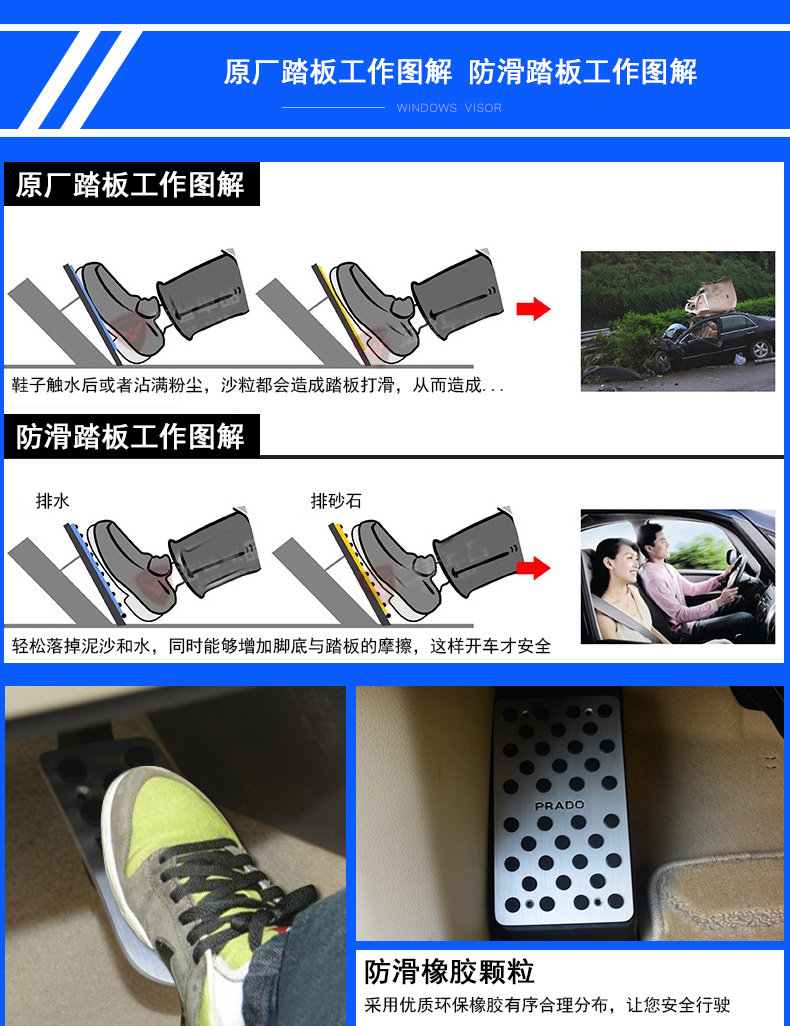 原厂踏板工作图解 防滑踏板工作图解

WINDOWS VISOR

原厂踏板工作图解

鞋子触水后或者沾满粉尘，沙粒都会造成踏板打滑，从而造成...

防滑踏板工作图解

排水

排砂石

轻松落掉泥沙和水，同时能够增加脚底与踏板的摩擦，这样开车才安全

PRADO

防滑橡胶颗粒

采用优质环保橡胶有序合理分布，让您安全行驶