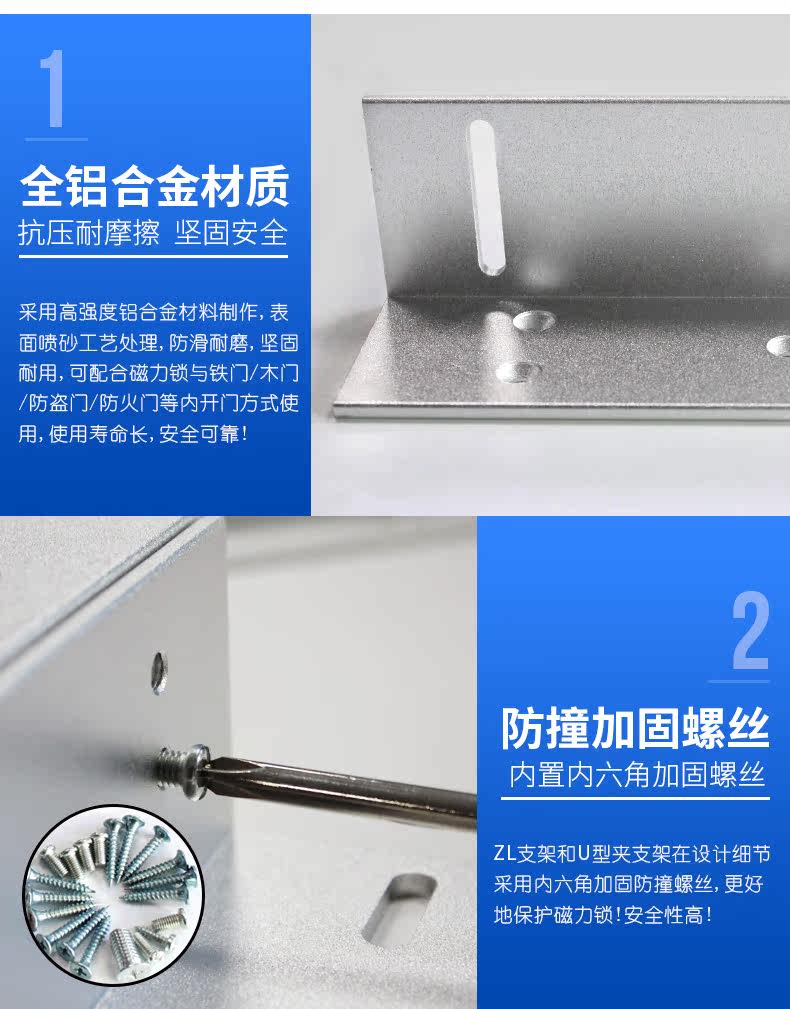 1

全铝合金材质

抗压耐摩擦 坚固安全

采用高强度铝合金材料制作，表面喷砂工艺处理，防滑耐磨，坚固耐用，可配合磁力锁与铁门/木门/防盗门/防火门等内开门方式使用，使用寿命长，安全可靠！

2

防撞加固螺丝

内置内六角加固螺丝

ZL支架和U型夹支架在设计细节采用内六角加固防撞螺丝，更好地保护磁力锁！安全性高！