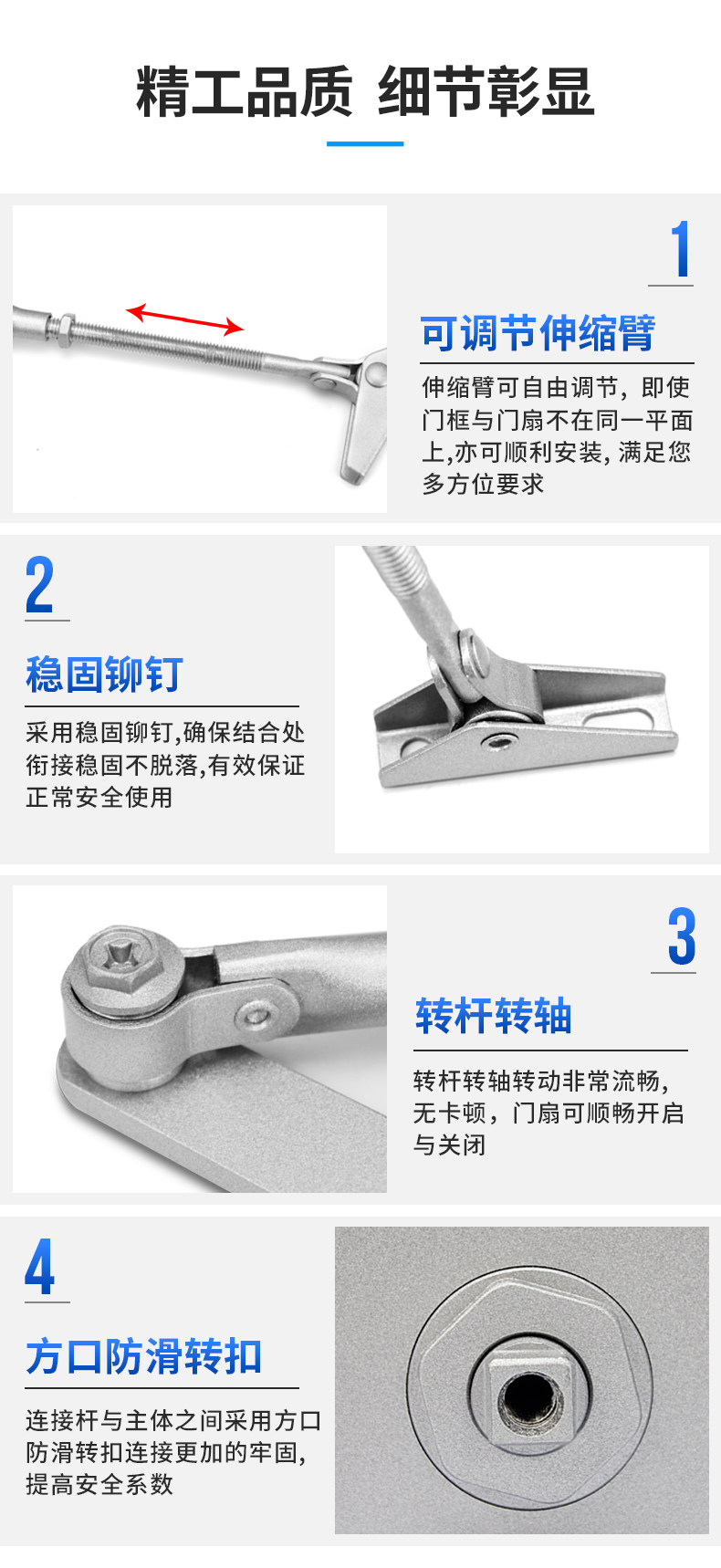 精工品质 细节彰显

1

可调节伸缩臂

伸缩臂可自由调节，即使门框与门扇不在同一平面上,亦可顺利安装, 满足您多方位要求

2

稳固铆钉

采用稳固铆钉,确保结合处衔接稳固不脱落,有效保证正常安全使用

3

转杆转轴

转杆转轴转动非常流畅,无卡顿，门扇可顺畅开启与关闭

4

方口防滑转扣

连接杆与主体之间采用方口防滑转扣连接更加的牢固,提高安全系数