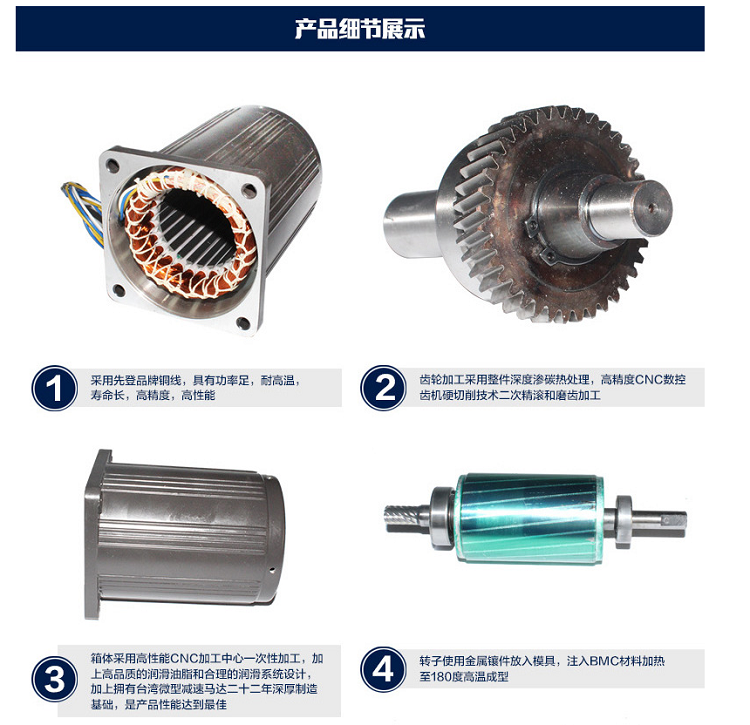 产品细节展示

1
采用先登品牌铜线，具有功率足，耐高温，寿命长，高精度，高性能

2
齿轮加工采用整件深度渗碳热处理，高精度CNC数控齿机硬切削技术二次精滚和磨齿加工

3
箱体采用高性能CNC加工中心一次性加工，加上高品质的润滑油脂和合理的润滑系统设计，加上拥有台湾微型减速马达二十二年深厚制造基础，是产品性能达到最佳

4
转子使用金属镶件放入模具，注入BMC材料加热至180度高温成型