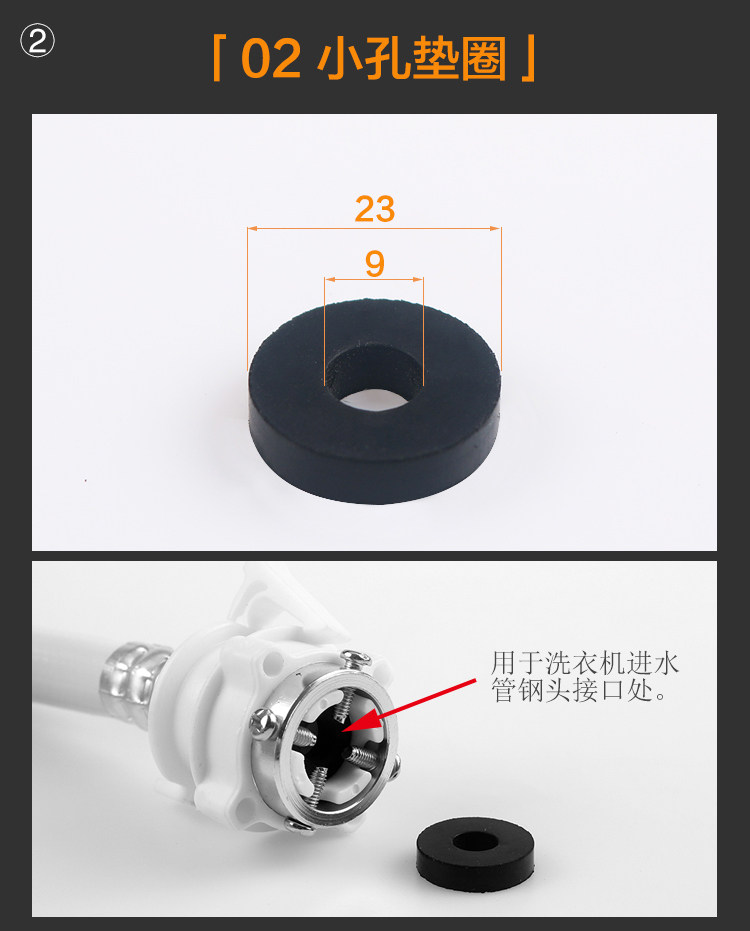 ②

「 02 小孔垫圈 」

23

9

用于洗衣机进水管钢头接口处。