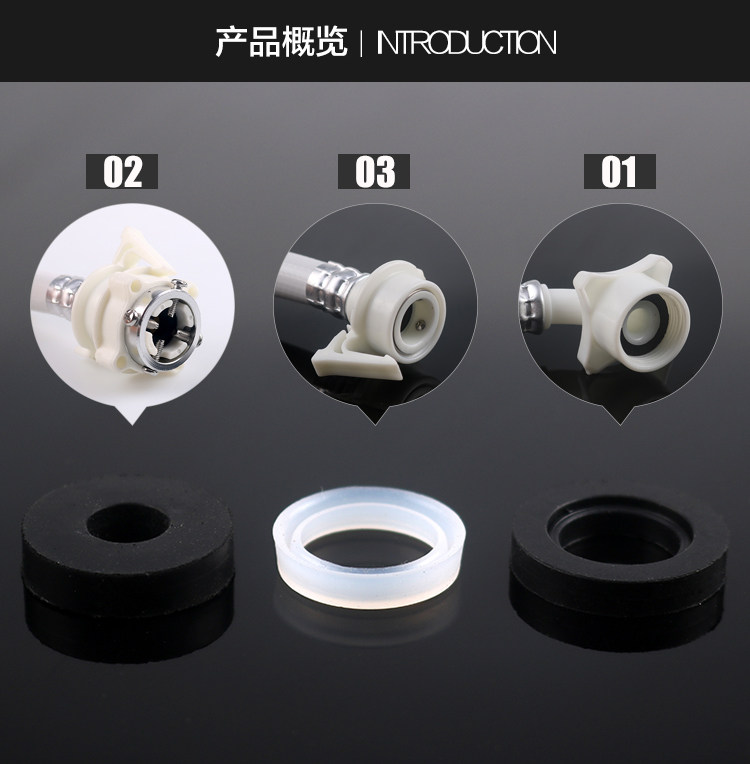 产品概览 | INTRODUCTION

02

03

01