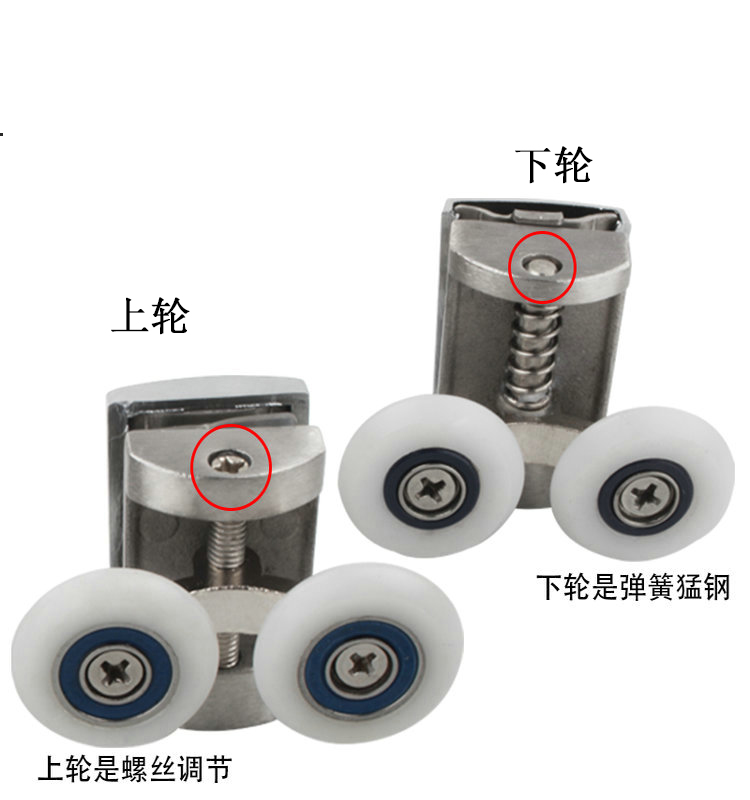 下轮

上轮

下轮是弹簧猛钢

上轮是螺丝调节