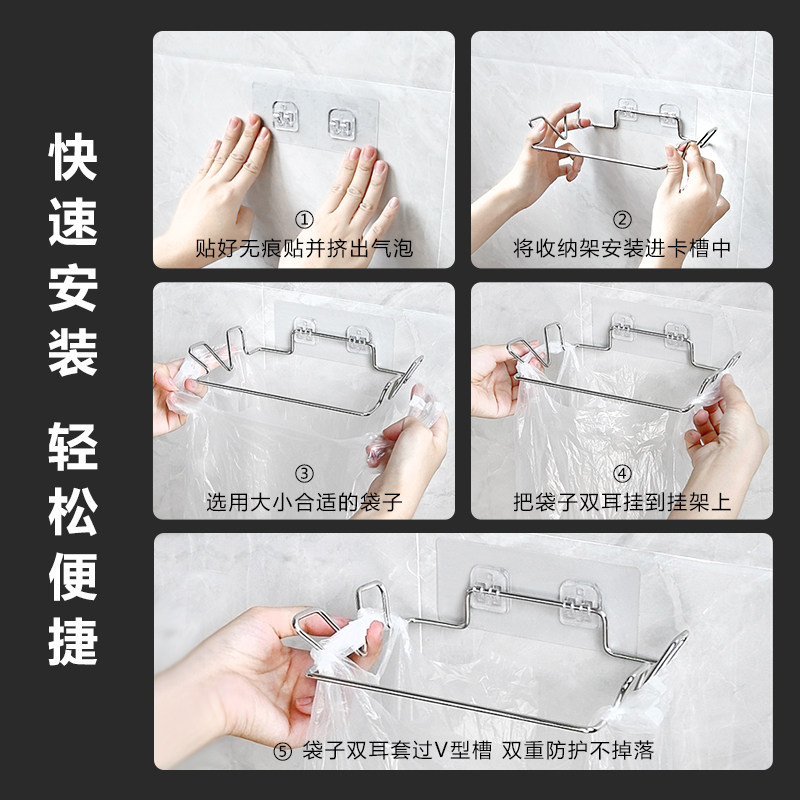 快速安装

轻松便捷

①
贴好无痕贴并挤出气泡

②
将收纳架安装进卡槽中

③
选用大小合适的袋子

④
把袋子双耳挂到挂架上

⑤ 袋子双耳套过V型槽 双重防护不掉落