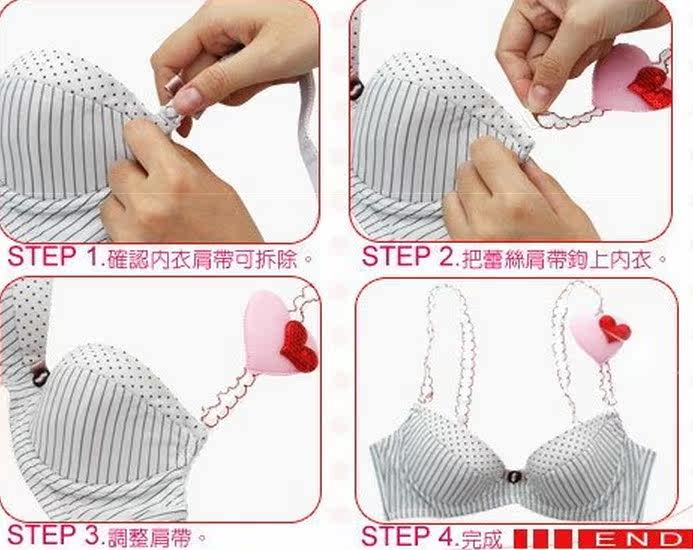 STEP 1.確認內衣肩帶可拆除。

STEP 2.把蕾絲肩帶鉤上內衣。

STEP 3.調整肩帶。

STEP 4.完成

END