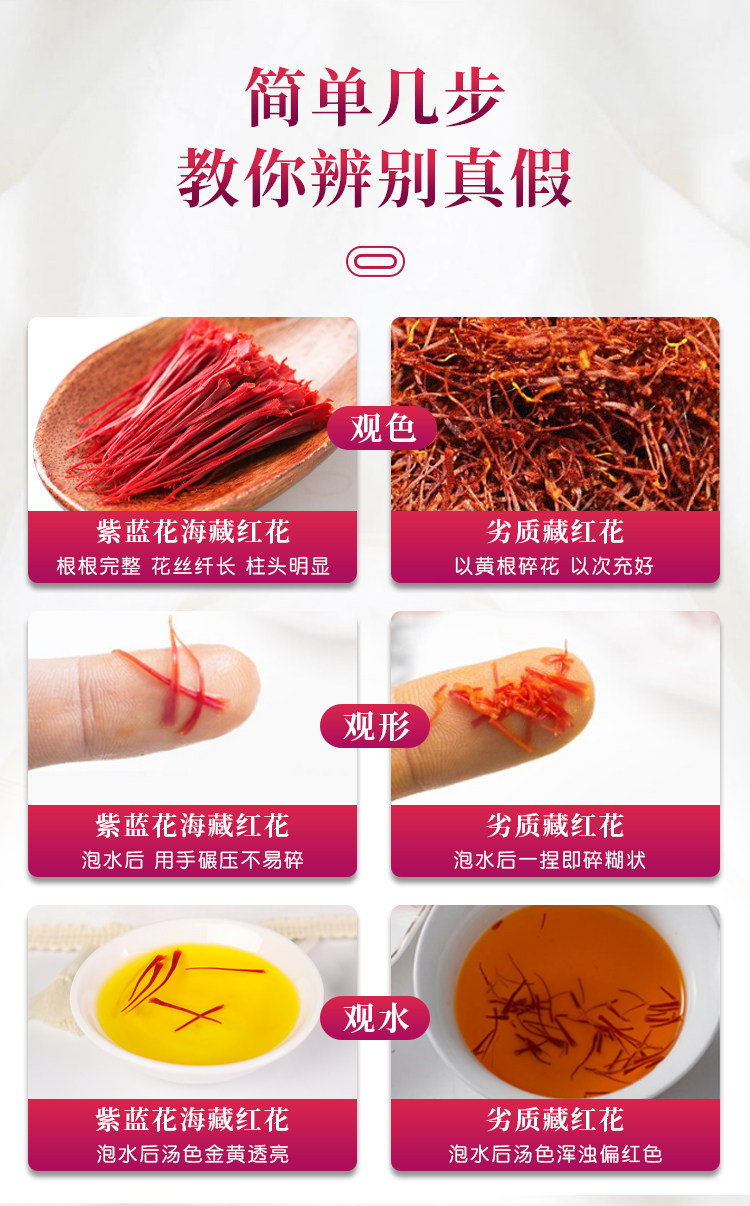 简单几步
教你辨别真假

观色

紫蓝花海藏红花
根根完整 花丝纤长 柱头明显

劣质藏红花
以黄根碎花 以次充好

观形

紫蓝花海藏红花
泡水后 用手碾压不易碎

劣质藏红花
泡水后一捏即碎糊状

观水

紫蓝花海藏红花
泡水后汤色金黄透亮

劣质藏红花
泡水后汤色浑浊偏红色