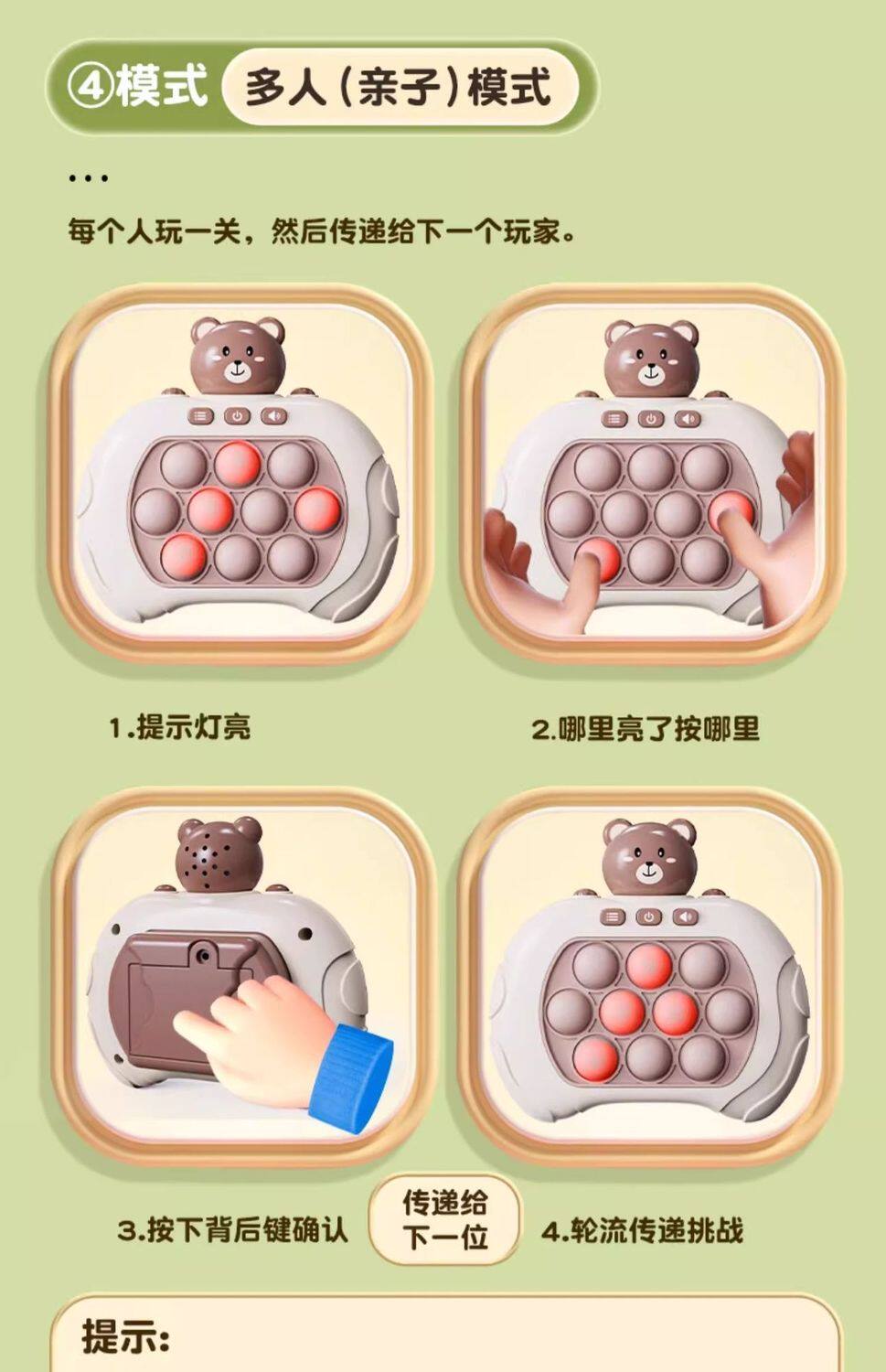 ④模式 多人(亲子)模式

...

每个人玩一关，然后传递给下一个玩家。

1.提示灯亮

2.哪里亮了按哪里

3.按下背后键确认

传递给下一位

4.轮流传递挑战

提示: