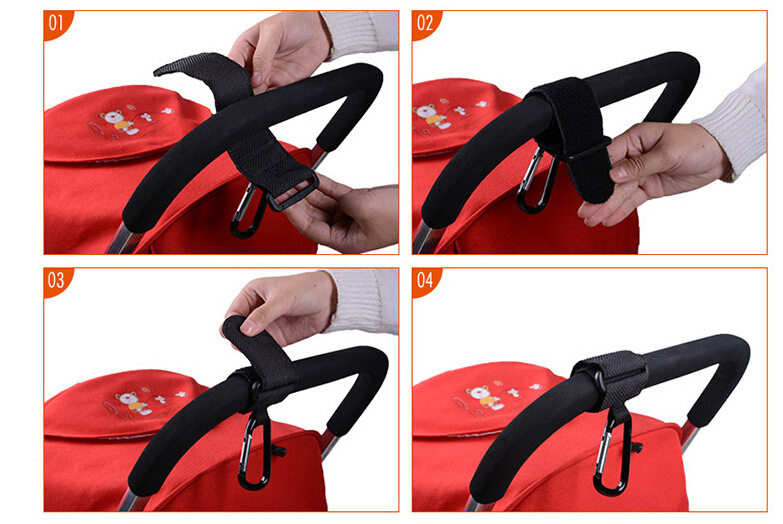 01

02

03

04