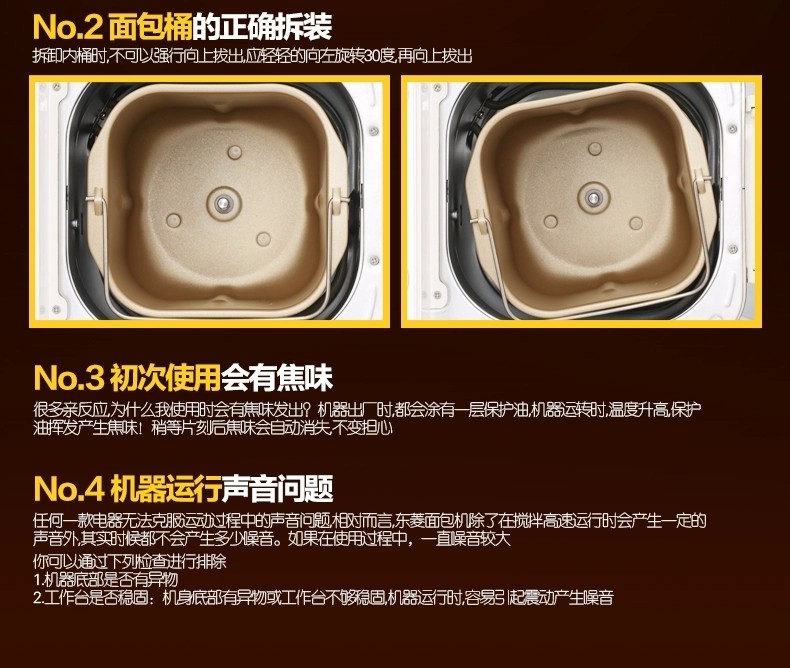 No.2 面包桶的正确拆装
拆卸内桶时,不可以强行向上拔出,应轻轻的向左旋转30度,再向上拔出

No.3 初次使用会有焦味
很多亲反应,为什么我使用时会有焦味发出？机器出厂时,都会涂有一层保护油,机器运转时,温度升高,保护油挥发产生焦味！稍等片刻后焦味会自动消失,不变担心

No.4 机器运行声音问题
任何一款电器无法克服运动过程中的声音问题,相对而言,东菱面包机除了在搅拌高速运行时会产生一定的声音外,其实时候都不会产生多少噪音。如果在使用过程中，一直噪音较大
你可以通过下列检查进行排除
1.机器底部是否有异物
2.工作台是否稳固：机身底部有异物或工作台不够稳固,机器运行时,容易引起震动产生噪音