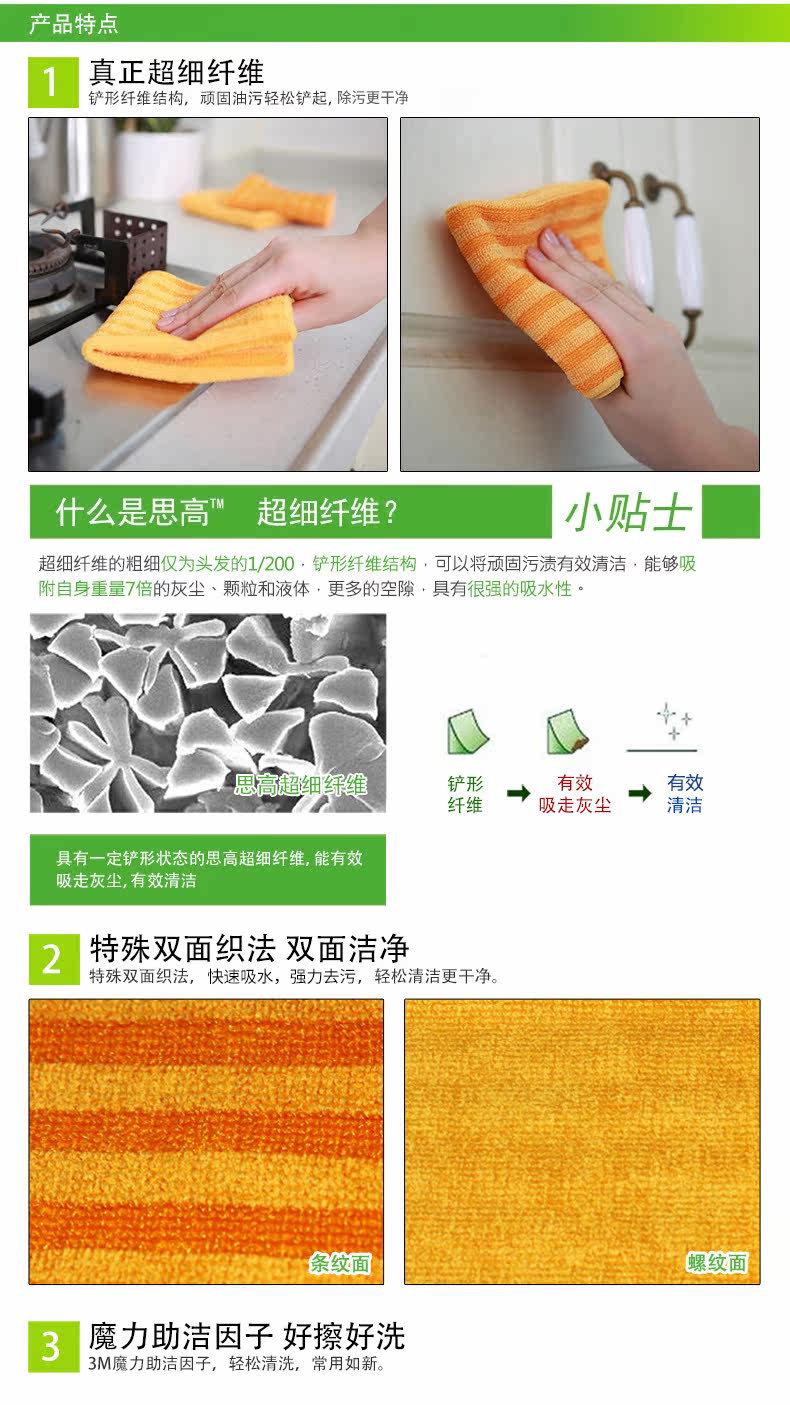 产品特点

1 真正超细纤维
铲形纤维结构，顽固油污轻松铲起，除污更干净

什么是思高™ 超细纤维？ 小贴士

超细纤维的粗细仅为头发的1/200，铲形纤维结构，可以将顽固污渍有效清洁，能够吸附自身重量7倍的灰尘、颗粒和液体，更多的空隙，具有很强的吸水性。

思高超细纤维

铲形纤维 有效吸走灰尘 有效清洁

具有一定铲形状态的思高超细纤维，能有效吸走灰尘，有效清洁

2 特殊双面织法 双面洁净
特殊双面织法，快速吸水，强力去污，轻松清洁更干净。

条纹面

螺纹面

3 魔力助洁因子 好擦好洗
3M魔力助洁因子，轻松清洗，常用如新。