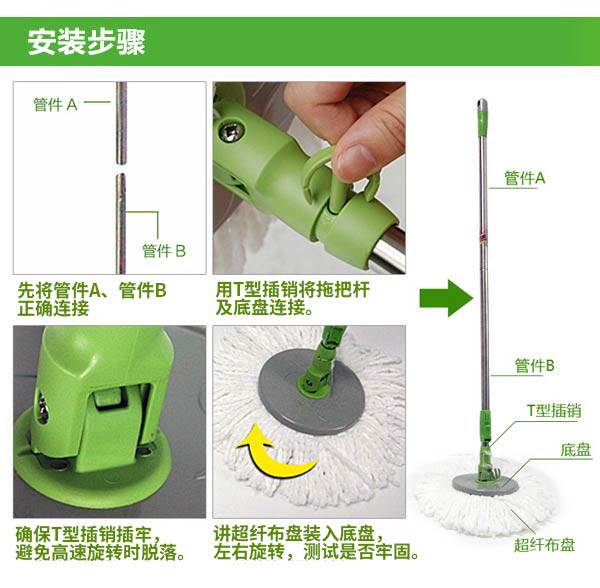 安装步骤

管件 A

管件 B

先将管件A、管件B正确连接

用T型插销将拖把杆及底盘连接。

确保T型插销插牢，避免高速旋转时脱落。

讲超纤布盘装入底盘，左右旋转，测试是否牢固。

管件A

管件B

T型插销

底盘

超纤布盘