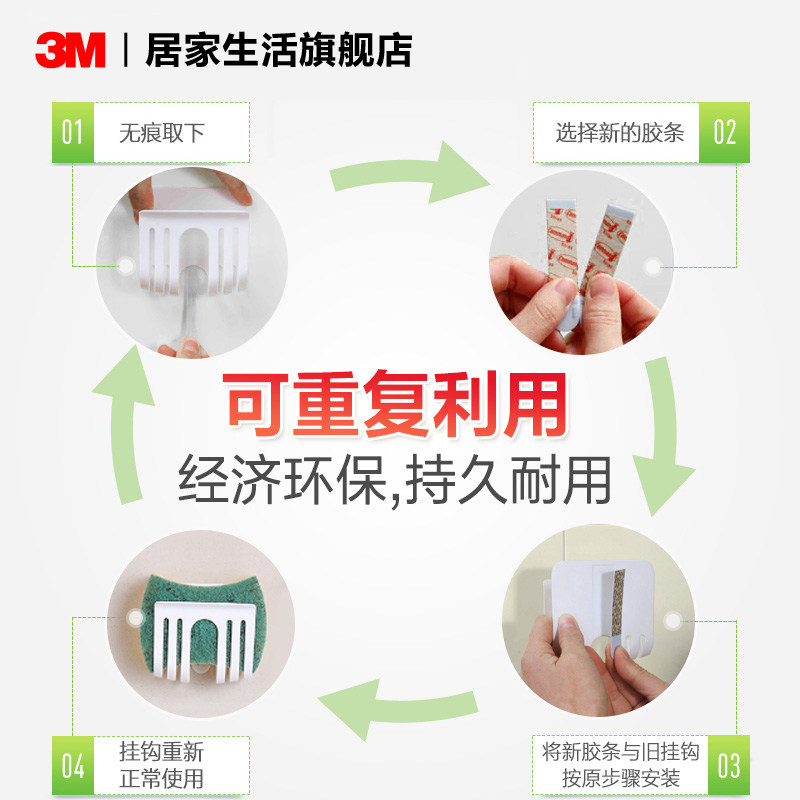 3M | 居家生活旗舰店

01 无痕取下

选择新的胶条 02

可重复利用
经济环保,持久耐用

04 挂钩重新正常使用

将新胶条与旧挂钩按原步骤安装 03