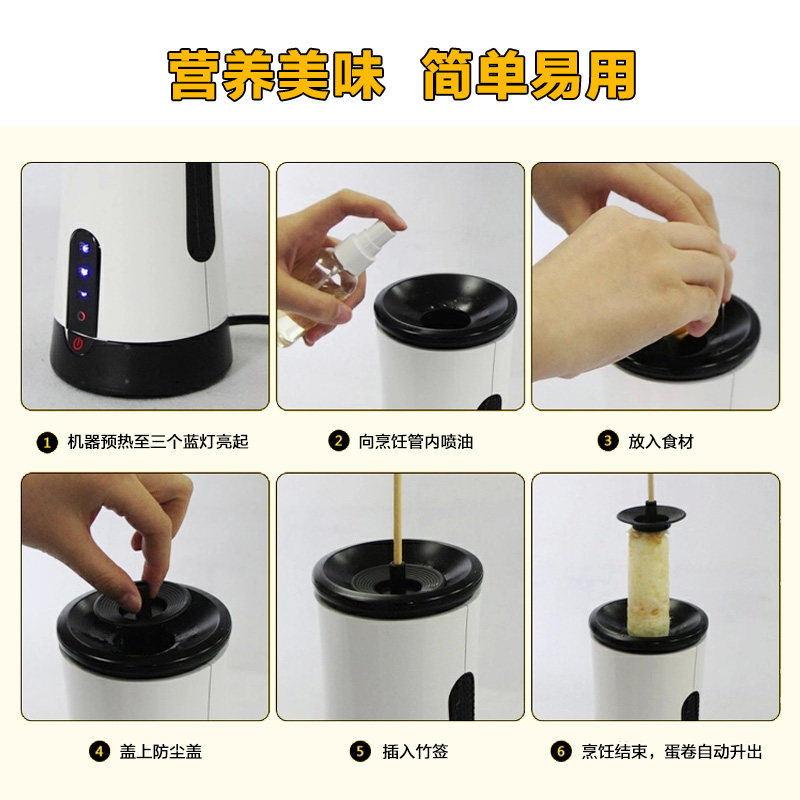 营养美味 简单易用

1 机器预热至三个蓝灯亮起

2 向烹饪管内喷油

3 放入食材

4 盖上防尘盖

5 插入竹签

6 烹饪结束，蛋卷自动升出