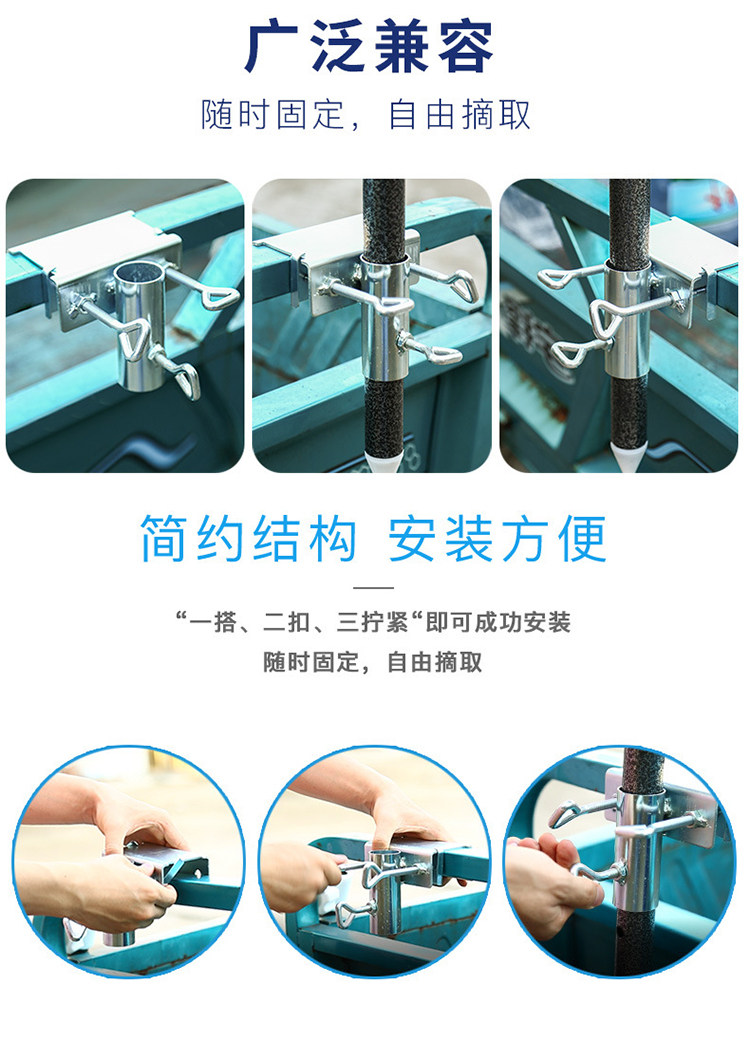 广泛兼容

随时固定，自由摘取

简约结构 安装方便

“一搭、二扣、三拧紧“即可成功安装

随时固定，自由摘取