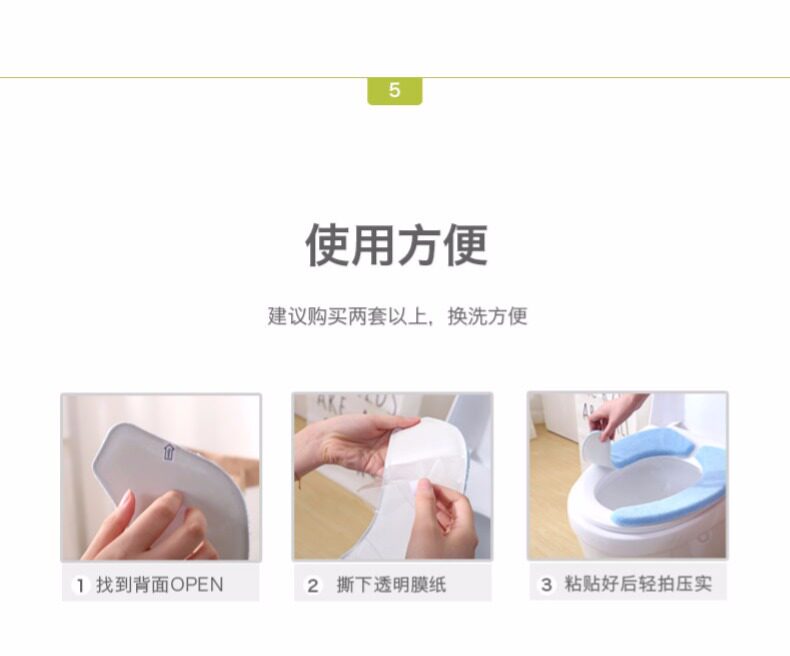 5

使用方便

建议购买两套以上，换洗方便

1 找到背面OPEN

2 撕下透明膜纸

3 粘贴好后轻拍压实