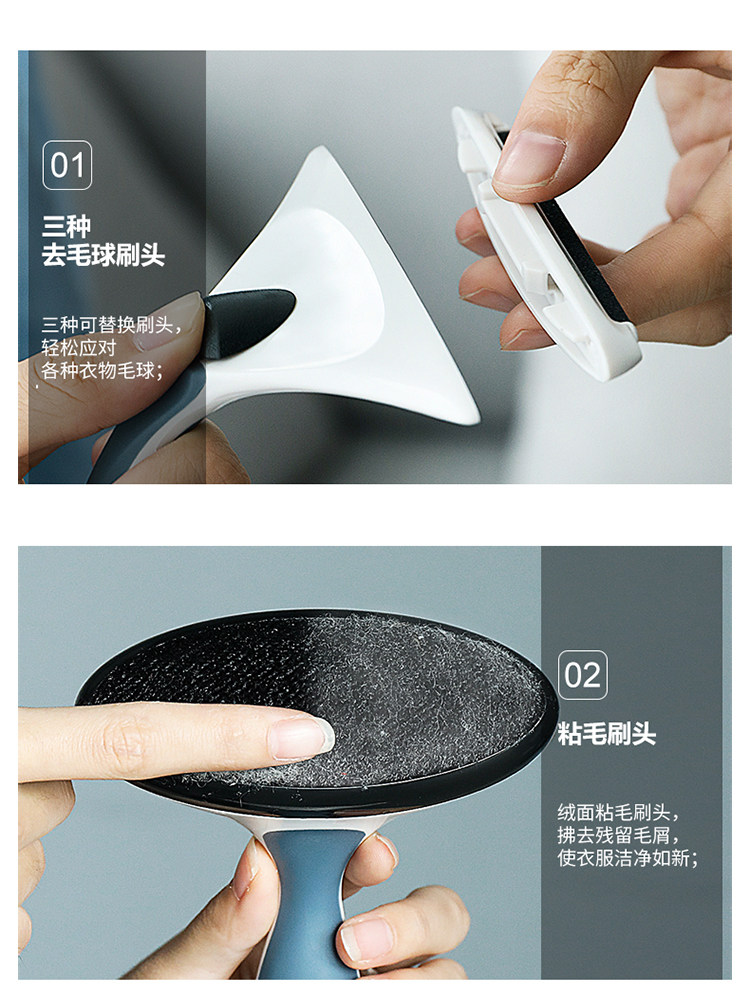 01

三种
去毛球刷头

三种可替换刷头，
轻松应对
各种衣物毛球；

02

粘毛刷头

绒面粘毛刷头，
拂去残留毛屑，
使衣服洁净如新；