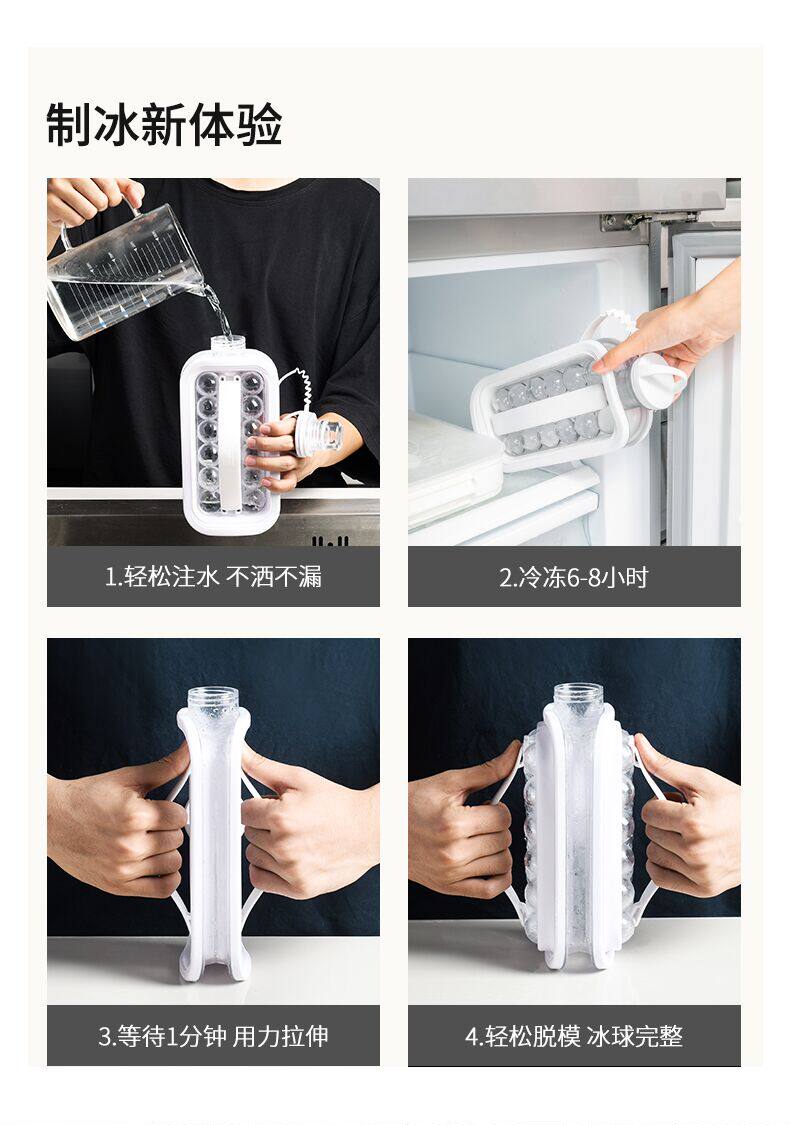 制冰新体验

1.轻松注水 不洒不漏

2.冷冻6-8小时

3.等待1分钟 用力拉伸

4.轻松脱模 冰球完整