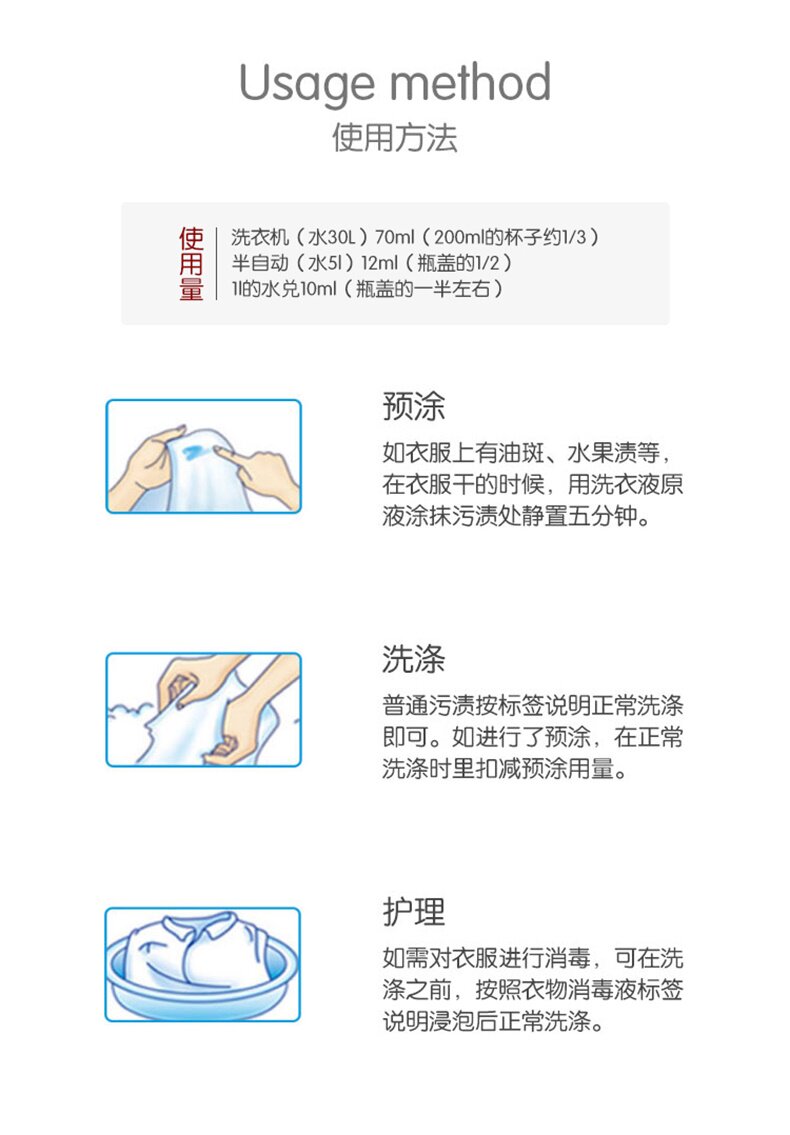 Usage method
使用方法

使用量

洗衣机（水30L）70ml（200ml的杯子约1/3）
半自动（水5l）12ml（瓶盖的1/2）
1l的水兑10ml（瓶盖的一半左右）

预涂

如衣服上有油斑、水果渍等，在衣服干的时候，用洗衣液原液涂抹污渍处静置五分钟。

洗涤

普通污渍按标签说明正常洗涤即可。如进行了预涂，在正常洗涤时里扣减预涂用量。

护理

如需对衣服进行消毒，可在洗涤之前，按照衣物消毒液标签说明浸泡后正常洗涤。