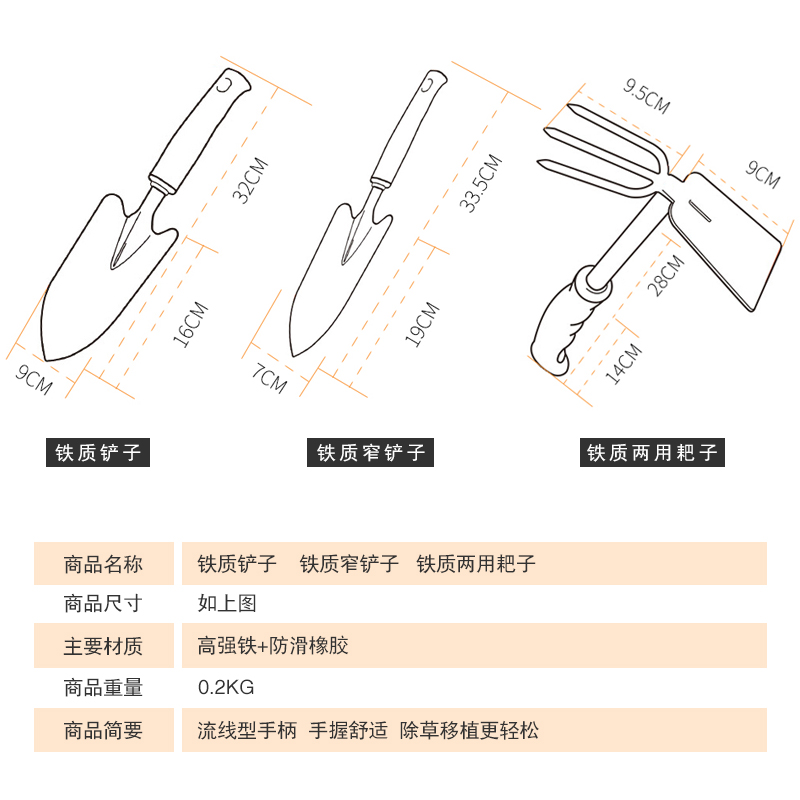 32CM
16CM
9CM

33.5CM
19CM
7CM

9.5CM
9CM
28CM
14CM

铁质铲子

铁质窄铲子

铁质两用耙子

| 商品名称 | 铁质铲子　铁质窄铲子　铁质两用耙子 |
|---|---|
| 商品尺寸 | 如上图 |
| 主要材质 | 高强铁+防滑橡胶 |
| 商品重量 | 0.2KG |
| 商品简要 | 流线型手柄　手握舒适　除草移植更轻松 |