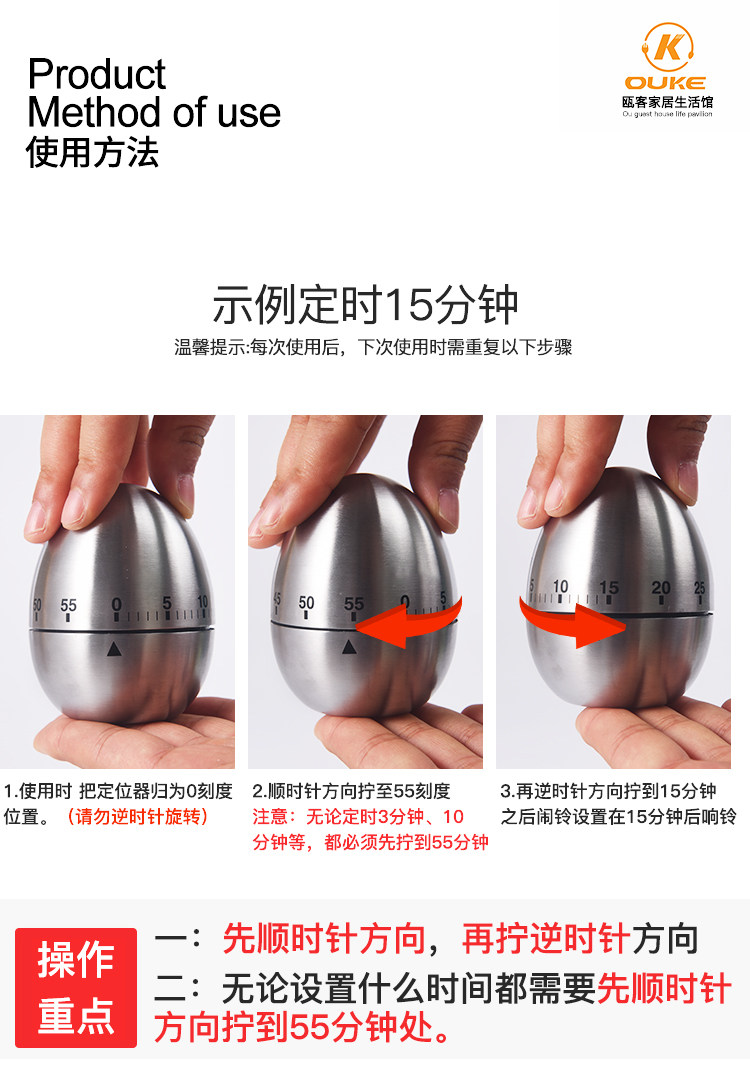 Product
Method of use
使用方法

K
OUKE
瓯客家居生活馆
Ou guest house life pavilion

示例定时15分钟
温馨提示:每次使用后，下次使用时需重复以下步骤

50 55 0 5 10

45 50 55 0 5

5 10 15 20 25

1.使用时 把定位器归为0刻度位置。（请勿逆时针旋转）

2.顺时针方向拧至55刻度
注意：无论定时3分钟、10分钟等，都必须先拧到55分钟

3.再逆时针方向拧到15分钟之后闹铃设置在15分钟后响铃

操作重点

一：先顺时针方向，再拧逆时针方向
二：无论设置什么时间都需要先顺时针方向拧到55分钟处。