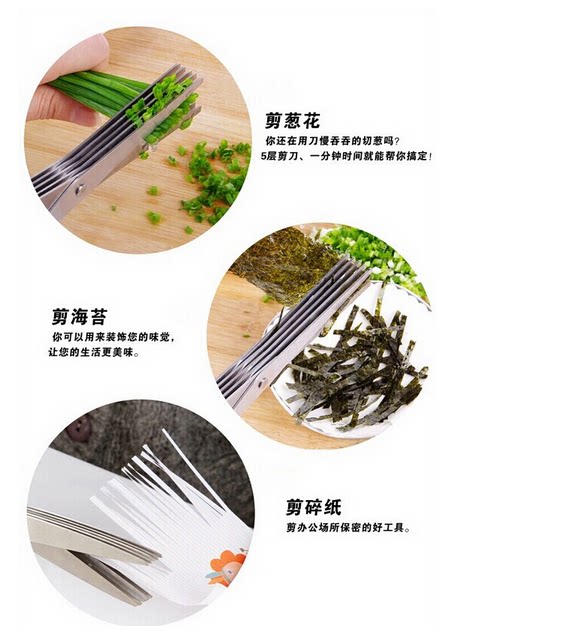 剪葱花
你还在用刀慢吞吞的切葱吗?
5层剪刀、一分钟时间就能帮你搞定!

剪海苔
你可以用来装饰您的味觉,
让您的生活更美味。

剪碎纸
剪办公场所保密的好工具。