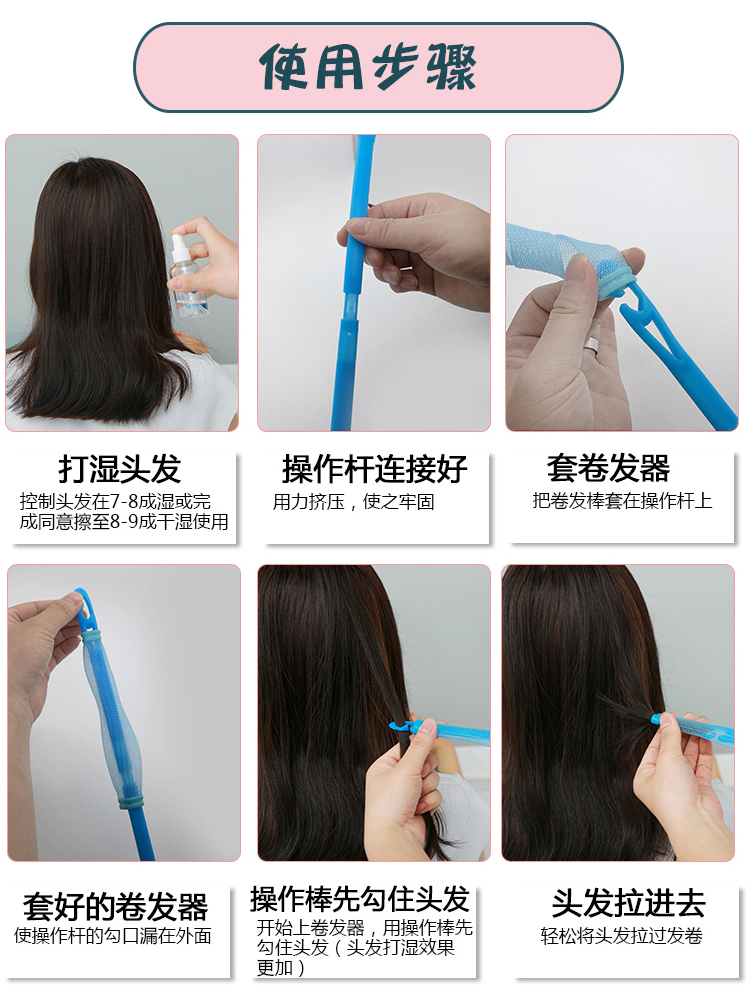 使用步骤

打湿头发
控制头发在7-8成湿或完成同意擦至8-9成干湿使用

操作杆连接好
用力挤压，使之牢固

套卷发器
把卷发棒套在操作杆上

套好的卷发器
使操作杆的勾口漏在外面

操作棒先勾住头发
开始上卷发器，用操作棒先勾住头发（头发打湿效果更加）

头发拉进去
轻松将头发拉过发卷