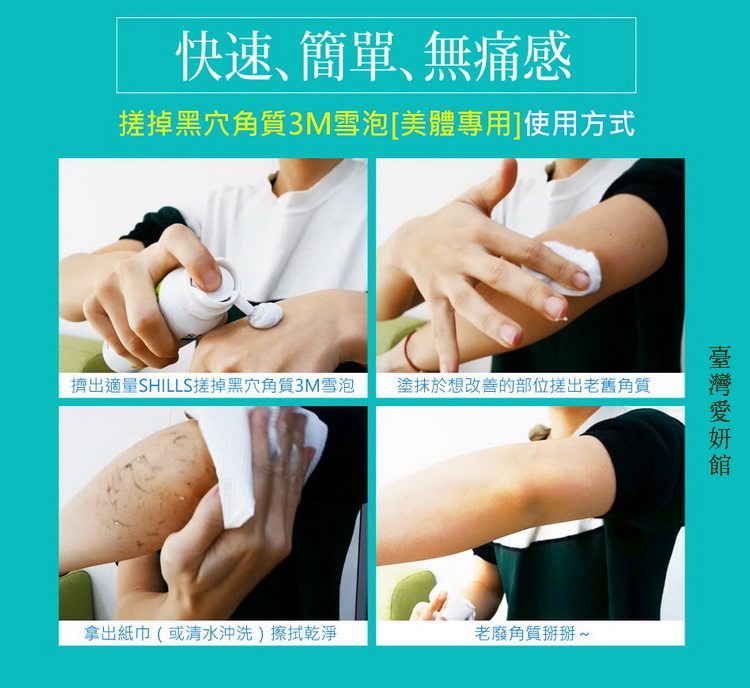 快速、簡單、無痛感

搓掉黑穴角質3M雪泡[美體專用]使用方式

擠出適量SHILLS搓掉黑穴角質3M雪泡

塗抹於想改善的部位搓出老舊角質

拿出紙巾（或清水沖洗）擦拭乾淨

老廢角質掰掰~

臺灣愛妍館