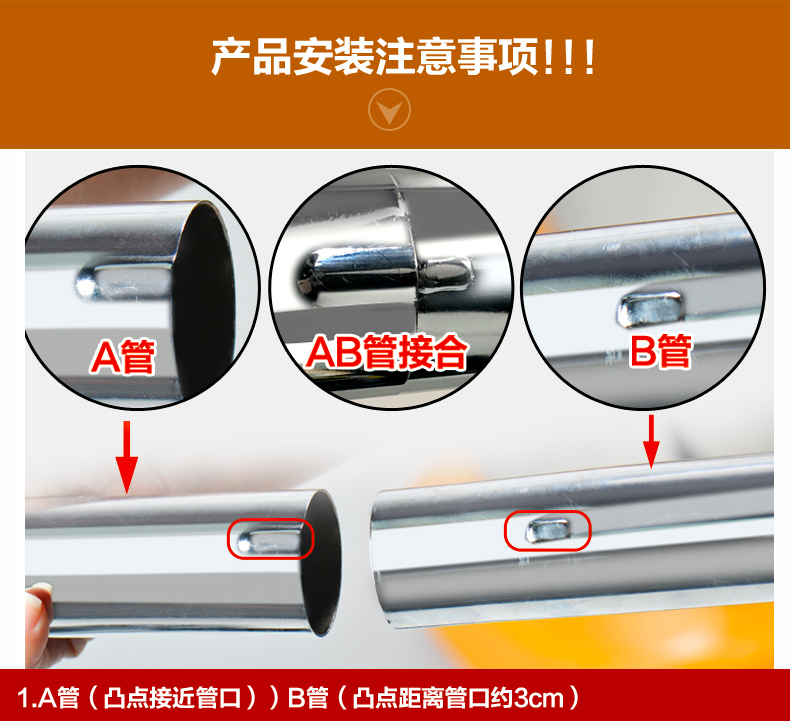 产品安装注意事项!!!

A管

AB管接合

B管

1.A管（凸点接近管口））B管（凸点距离管口约3cm）