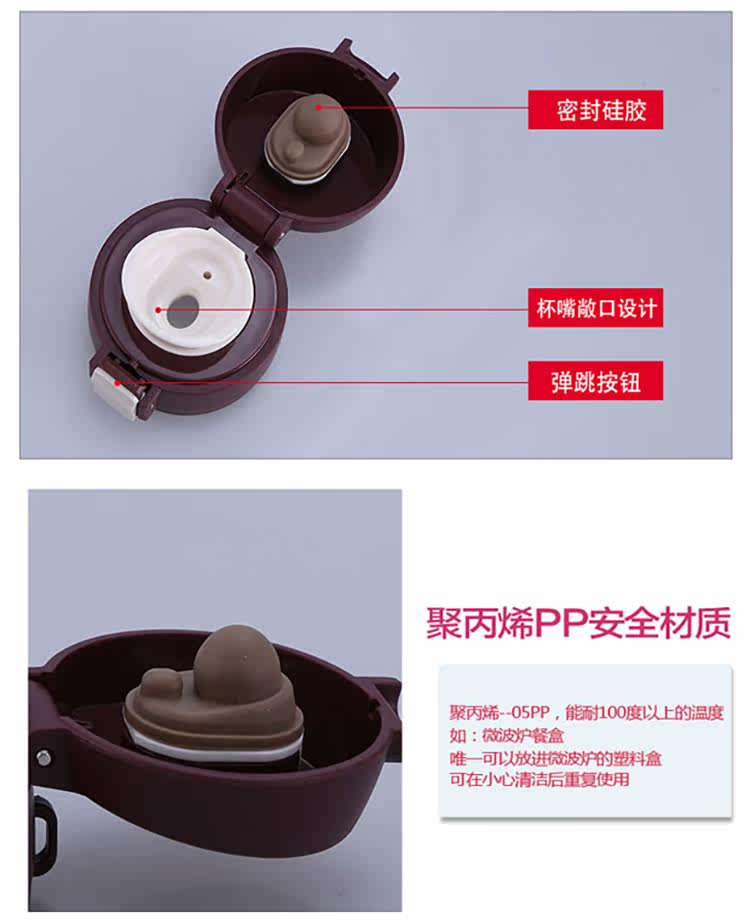 密封硅胶

杯嘴敞口设计

弹跳按钮

聚丙烯PP安全材质

聚丙烯--05PP，能耐100度以上的温度
如：微波炉餐盒
唯一可以放进微波炉的塑料盒
可在小心清洁后重复使用