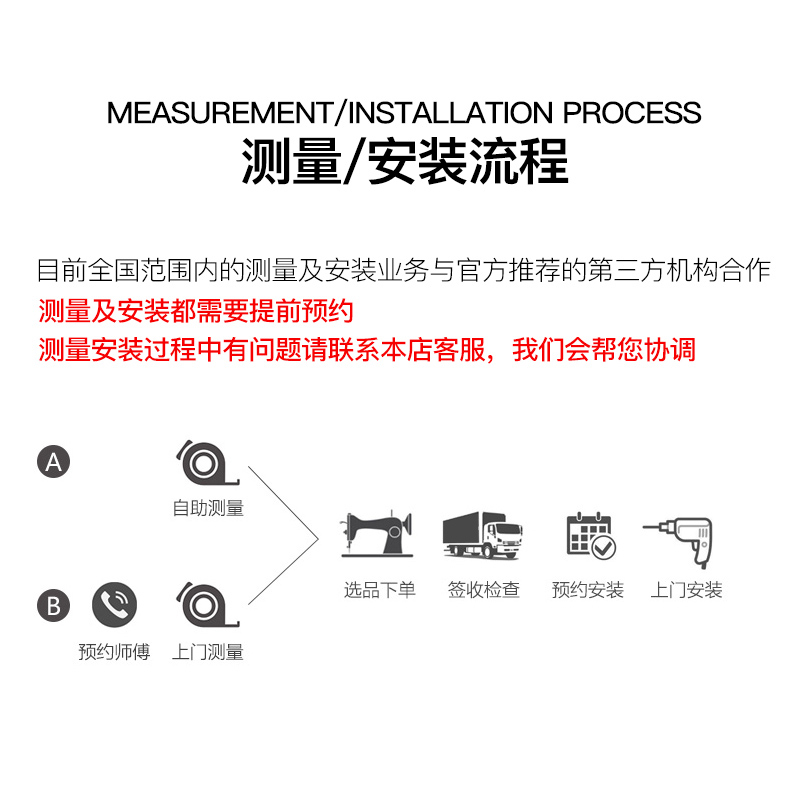 MEASUREMENT/INSTALLATION PROCESS
测量/安装流程

目前全国范围内的测量及安装业务与官方推荐的第三方机构合作
测量及安装都需要提前预约
测量安装过程中有问题请联系本店客服，我们会帮您协调

A
自助测量

B
预约师傅
上门测量

选品下单
签收检查
预约安装
上门安装