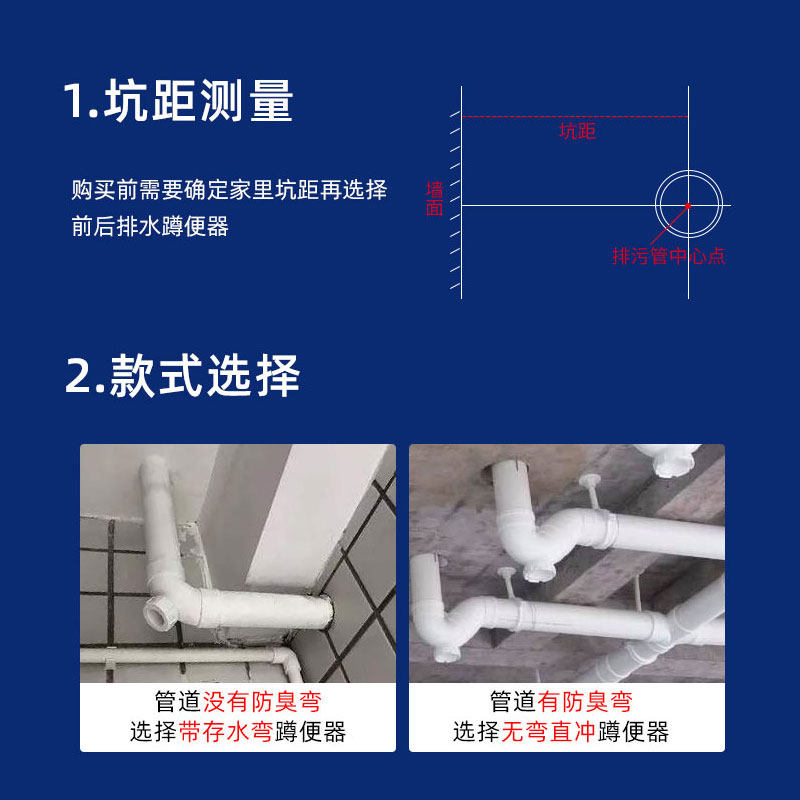 1.坑距测量

购买前需要确定家里坑距再选择前后排水蹲便器

坑距

墙面

排污管中心点

2.款式选择

管道没有防臭弯
选择带存水弯蹲便器

管道有防臭弯
选择无弯直冲蹲便器