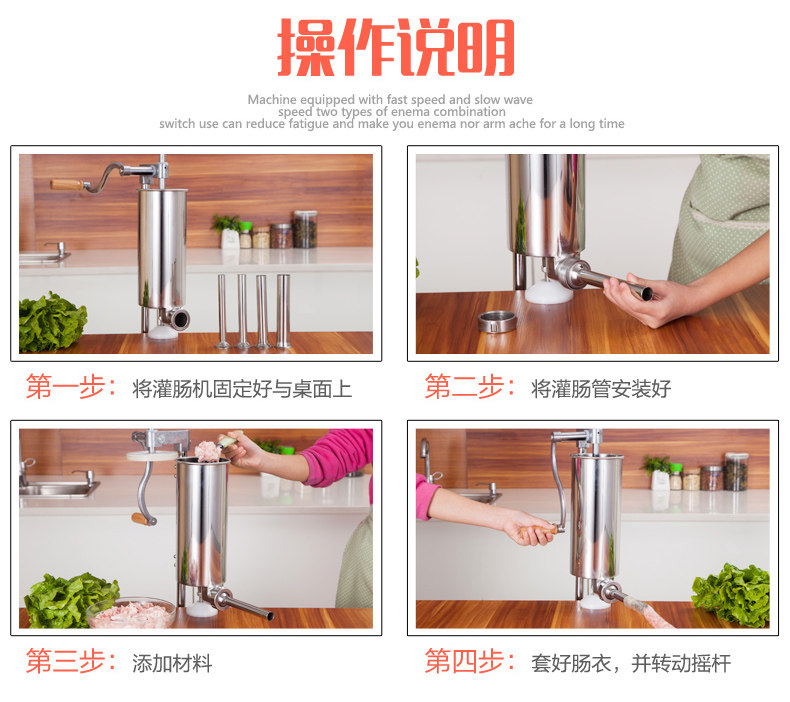 操作说明

Machine equipped with fast speed and slow wave speed two types of enema combination switch use can reduce fatigue and make you enema nor arm ache for a long time

第一步：将灌肠机固定好与桌面上

第二步：将灌肠管安装好

第三步：添加材料

第四步：套好肠衣，并转动摇杆