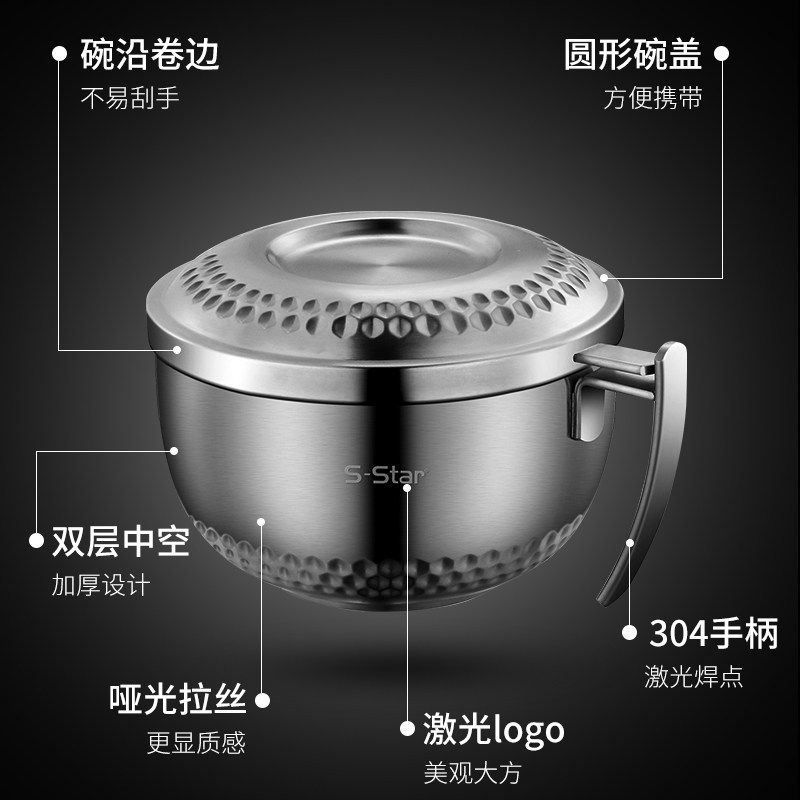 碗沿卷边
不易刮手

圆形碗盖
方便携带

S-Star

双层中空
加厚设计

304手柄
激光焊点

哑光拉丝
更显质感

激光logo
美观大方