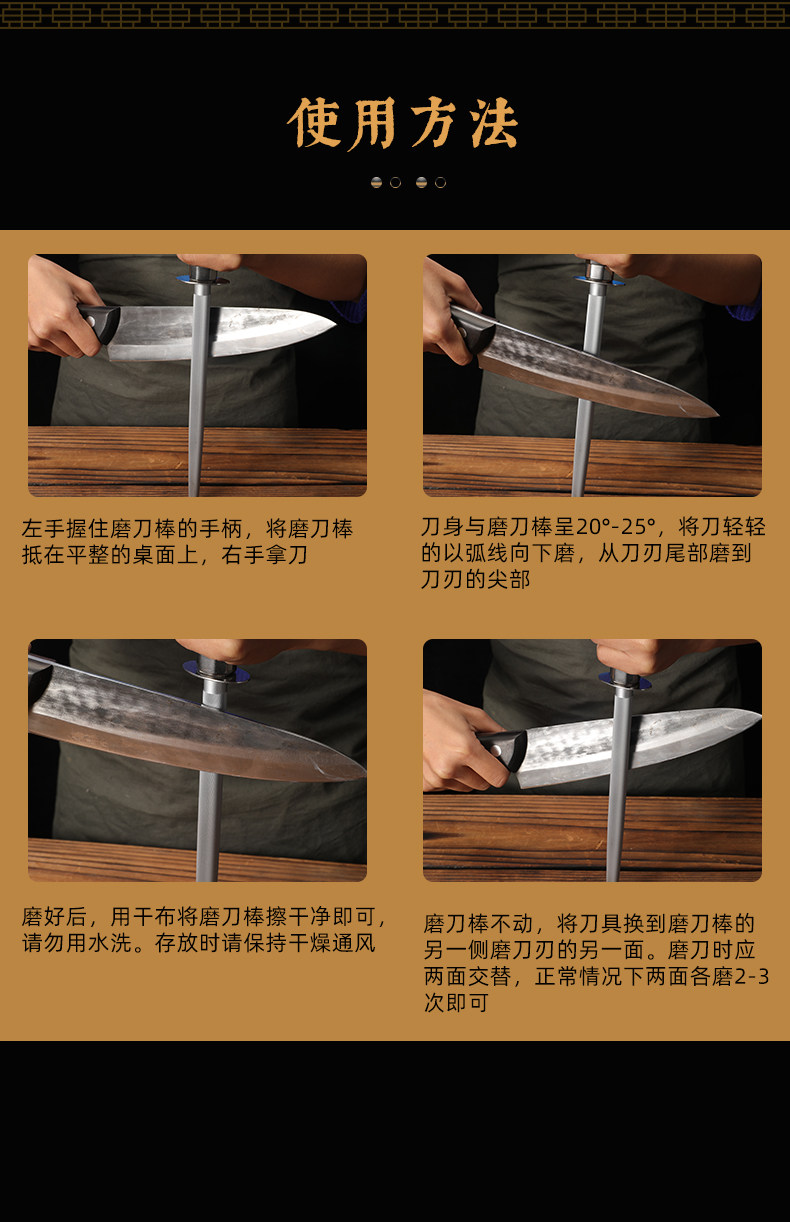 使用方法

左手握住磨刀棒的手柄，将磨刀棒抵在平整的桌面上，右手拿刀

刀身与磨刀棒呈20°-25°，将刀轻轻的以弧线向下磨，从刀刃尾部磨到刀刃的尖部

磨好后，用干布将磨刀棒擦干净即可，请勿用水洗。存放时请保持干燥通风

磨刀棒不动，将刀具换到磨刀棒的另一侧磨刀刃的另一面。磨刀时应两面交替，正常情况下两面各磨2-3次即可