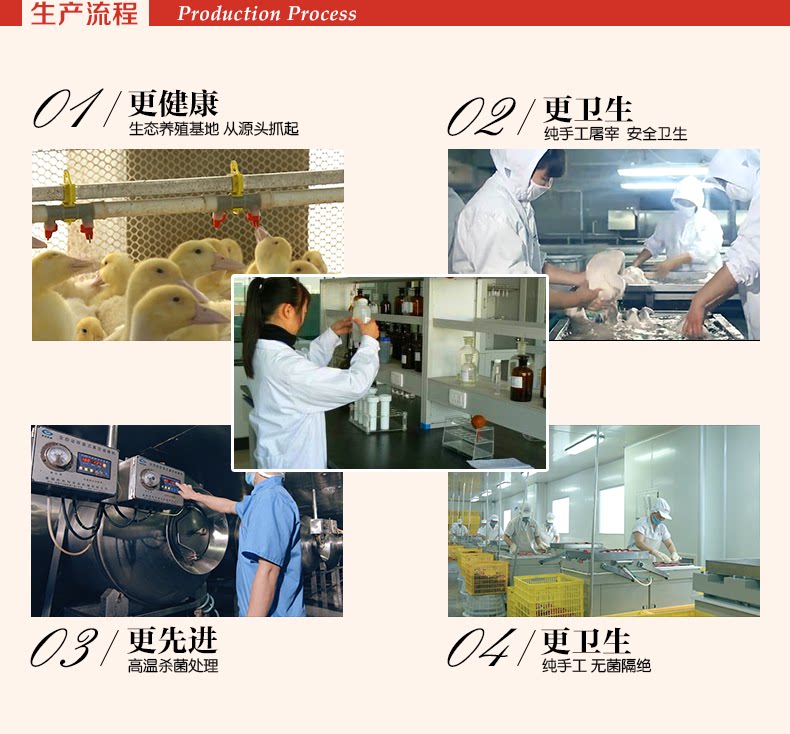 生产流程 Production Process

01 / 更健康
生态养殖基地 从源头抓起

02 / 更卫生
纯手工屠宰 安全卫生

03 / 更先进
高温杀菌处理

04 / 更卫生
纯手工 无菌隔绝